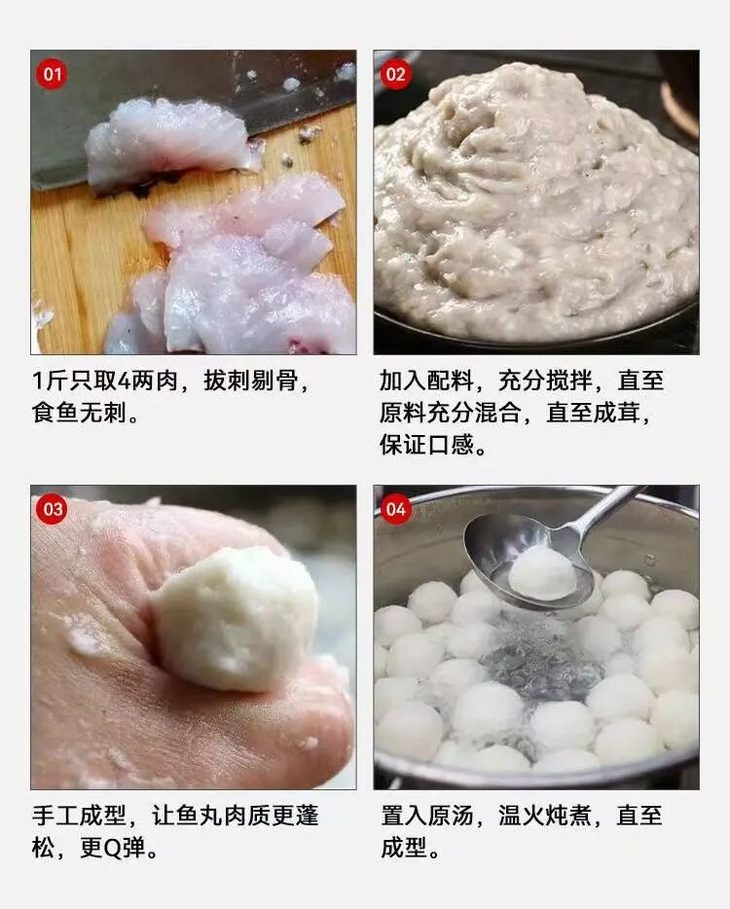 01

1斤只取4两肉，拔刺剔骨，食鱼无刺。

02

加入配料，充分搅拌，直至原料充分混合，直至成茸，保证口感。

03

手工成型，让鱼丸肉质更蓬松，更Q弹。

04

置入原汤，温火炖煮，直至成型。