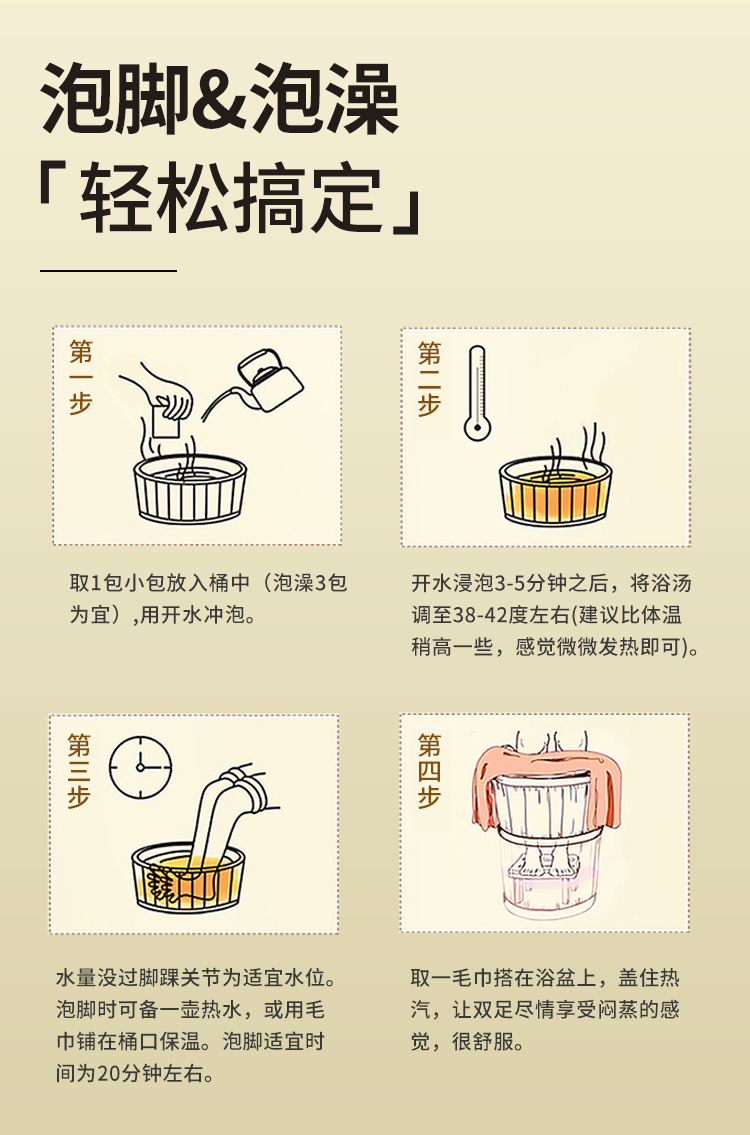 泡脚&泡澡
「轻松搞定」

第一步

取1包小包放入桶中（泡澡3包为宜）,用开水冲泡。

第二步

开水浸泡3-5分钟之后，将浴汤调至38-42度左右(建议比体温稍高一些，感觉微微发热即可)。

第三步

水量没过脚踝关节为适宜水位。泡脚时可备一壶热水，或用毛巾铺在桶口保温。泡脚适宜时间为20分钟左右。

第四步

取一毛巾搭在浴盆上，盖住热汽，让双足尽情享受闷蒸的感觉，很舒服。