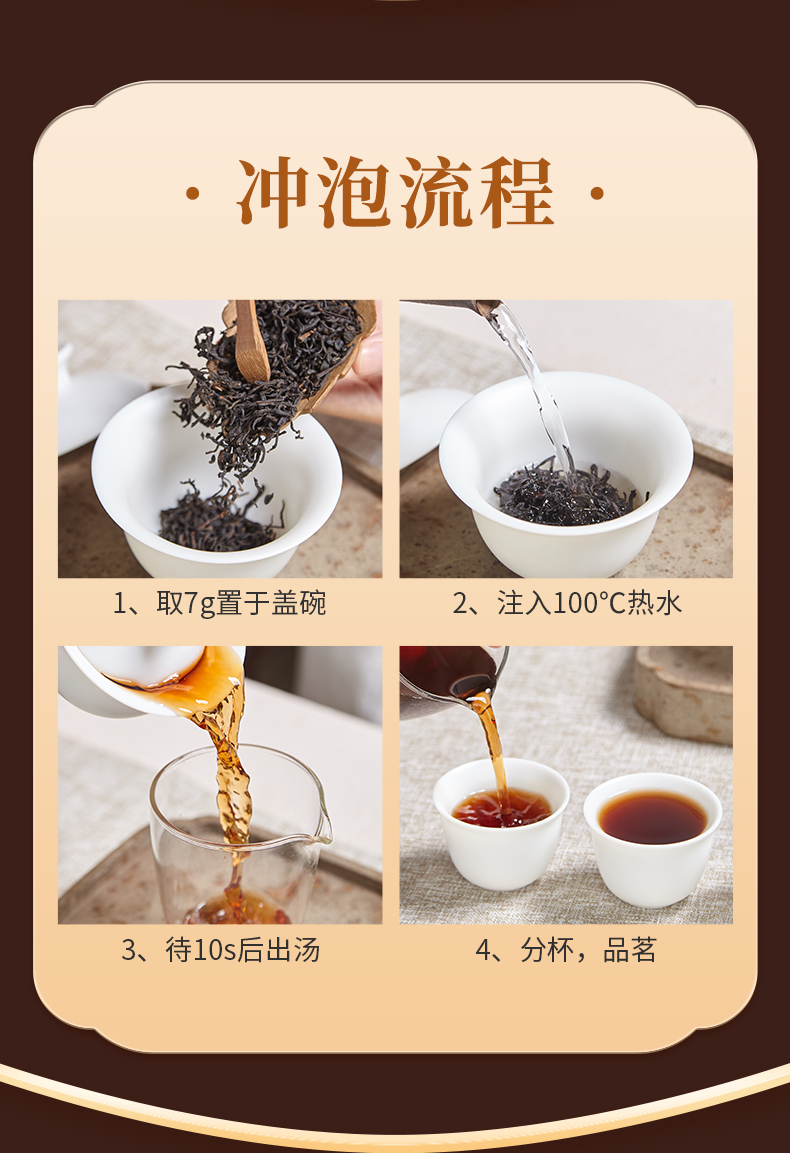 · 冲泡流程 ·

1、取7g置于盖碗

2、注入100℃热水

3、待10s后出汤

4、分杯，品茗