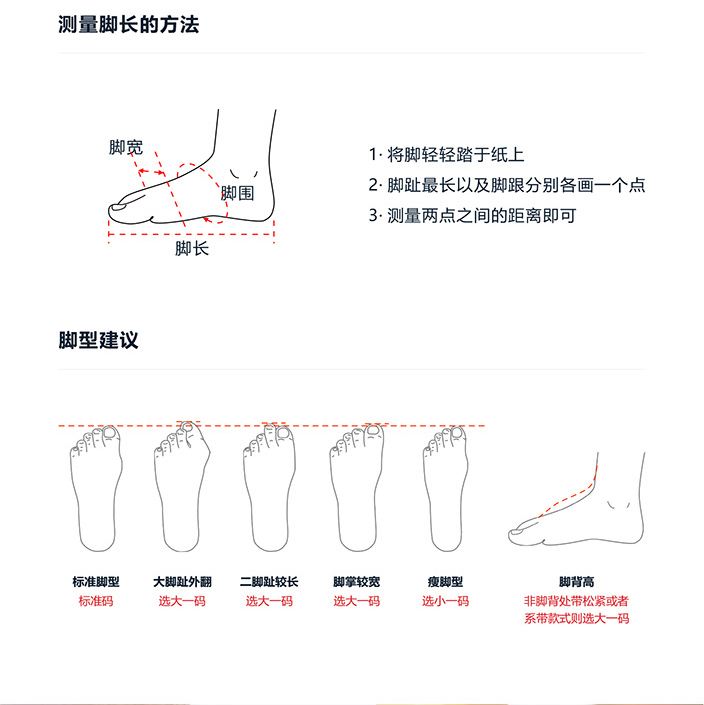 测量脚长的方法

脚宽
脚围
脚长

1· 将脚轻轻踏于纸上
2· 脚趾最长以及脚跟分别各画一个点
3· 测量两点之间的距离即可

脚型建议

标准脚型
标准码

大脚趾外翻
选大一码

二脚趾较长
选大一码

脚掌较宽
选大一码

瘦脚型
选小一码

脚背高
非脚背处带松紧或者系带款式则选大一码