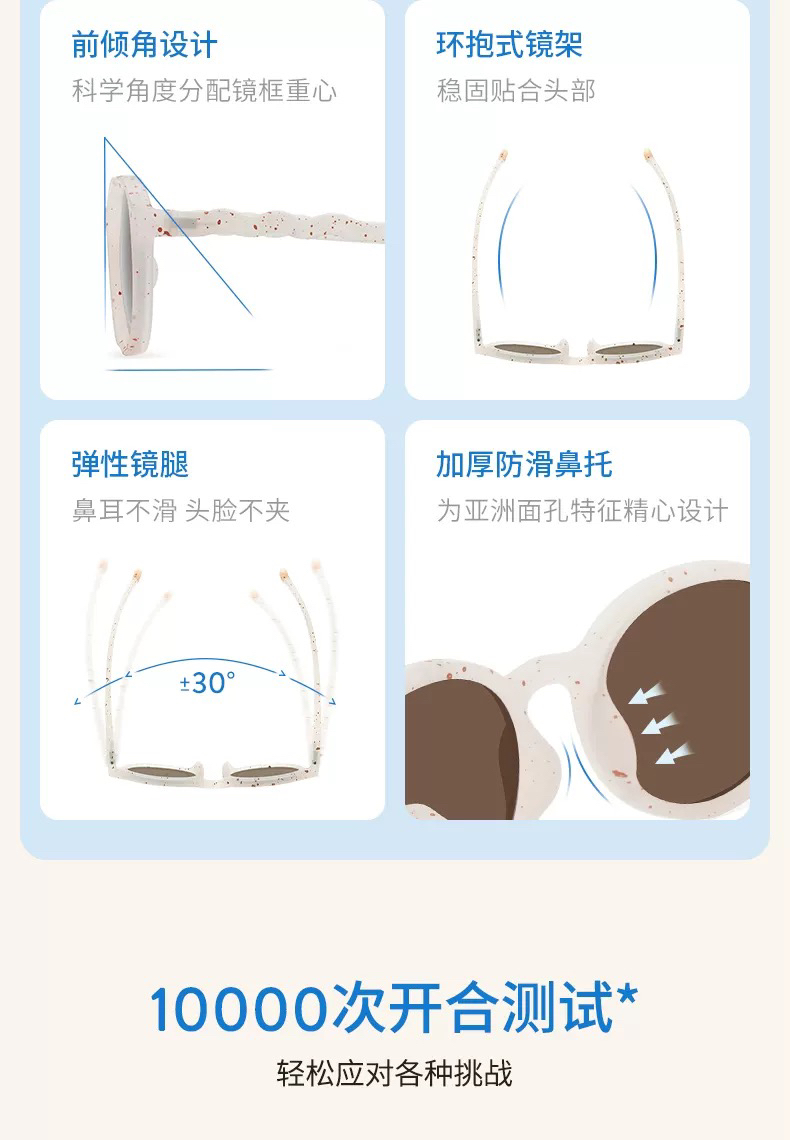 前倾角设计
科学角度分配镜框重心

环抱式镜架
稳固贴合头部

弹性镜腿
鼻耳不滑 头脸不夹

±30°

加厚防滑鼻托
为亚洲面孔特征精心设计

10000次开合测试*
轻松应对各种挑战