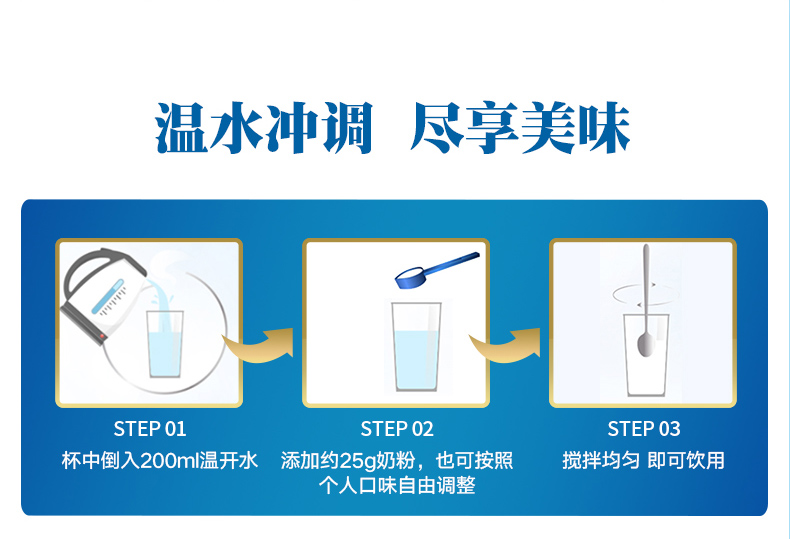 温水冲调 尽享美味

STEP 01
杯中倒入200ml温开水

STEP 02
添加约25g奶粉，也可按照个人口味自由调整

STEP 03
搅拌均匀 即可饮用