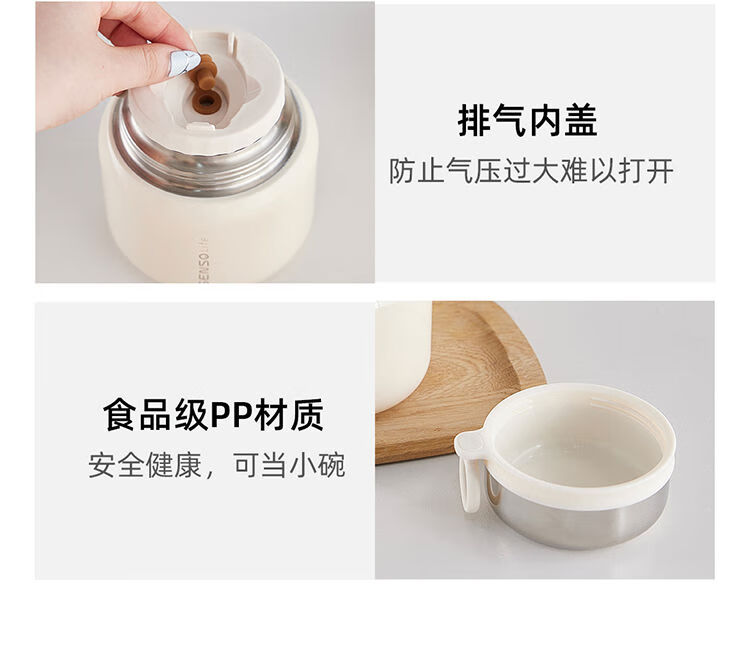 ENSO life

排气内盖

防止气压过大难以打开

食品级PP材质

安全健康，可当小碗