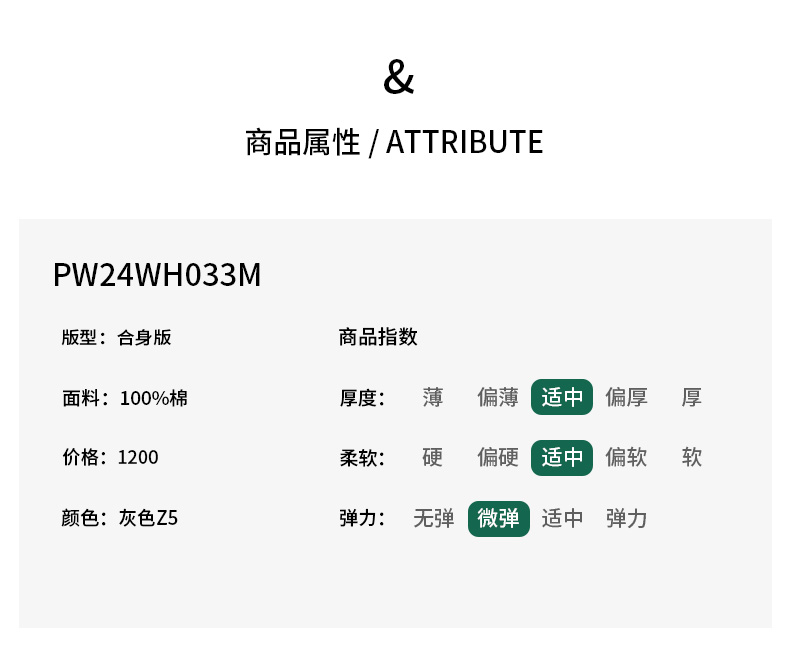 &

商品属性 / ATTRIBUTE

PW24WH033M

版型：合身版

面料：100%棉

价格：1200

颜色：灰色Z5

商品指数

厚度： 薄 偏薄 适中 偏厚 厚

柔软： 硬 偏硬 适中 偏软 软

弹力： 无弹 微弹 适中 弹力