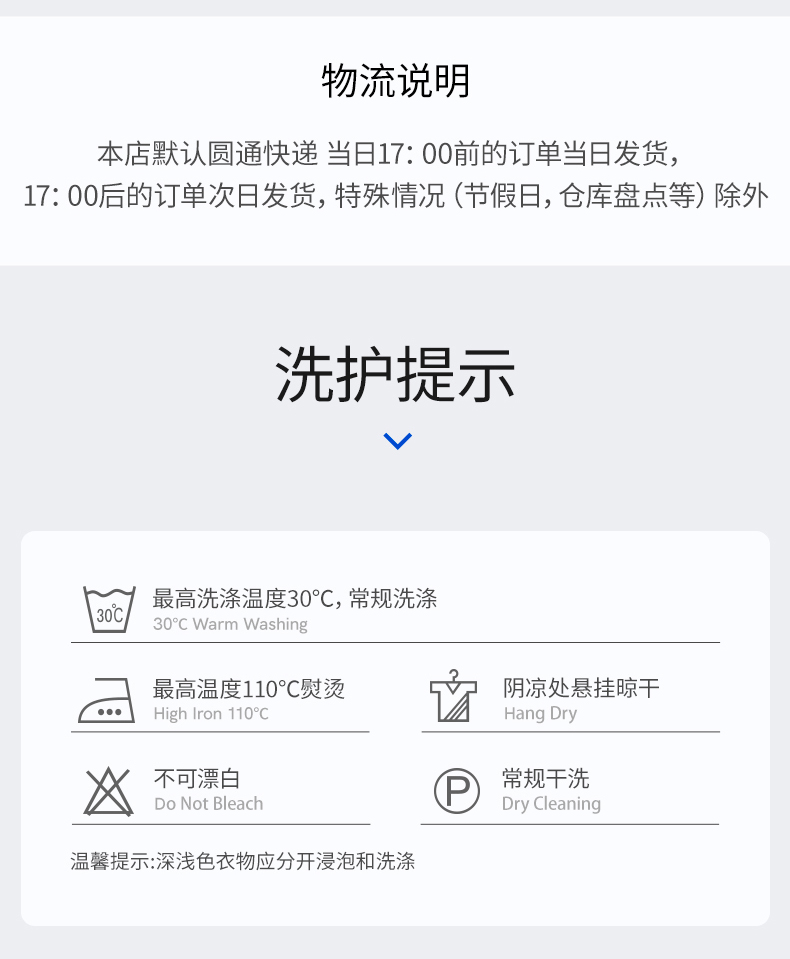 物流说明

本店默认圆通快递 当日17:00前的订单当日发货，17:00后的订单次日发货，特殊情况（节假日，仓库盘点等）除外

洗护提示

30℃

最高洗涤温度30°C，常规洗涤
30°C Warm Washing

最高温度110°C熨烫
High Iron 110°C

阴凉处悬挂晾干
Hang Dry

不可漂白
Do Not Bleach

P

常规干洗
Dry Cleaning

温馨提示:深浅色衣物应分开浸泡和洗涤