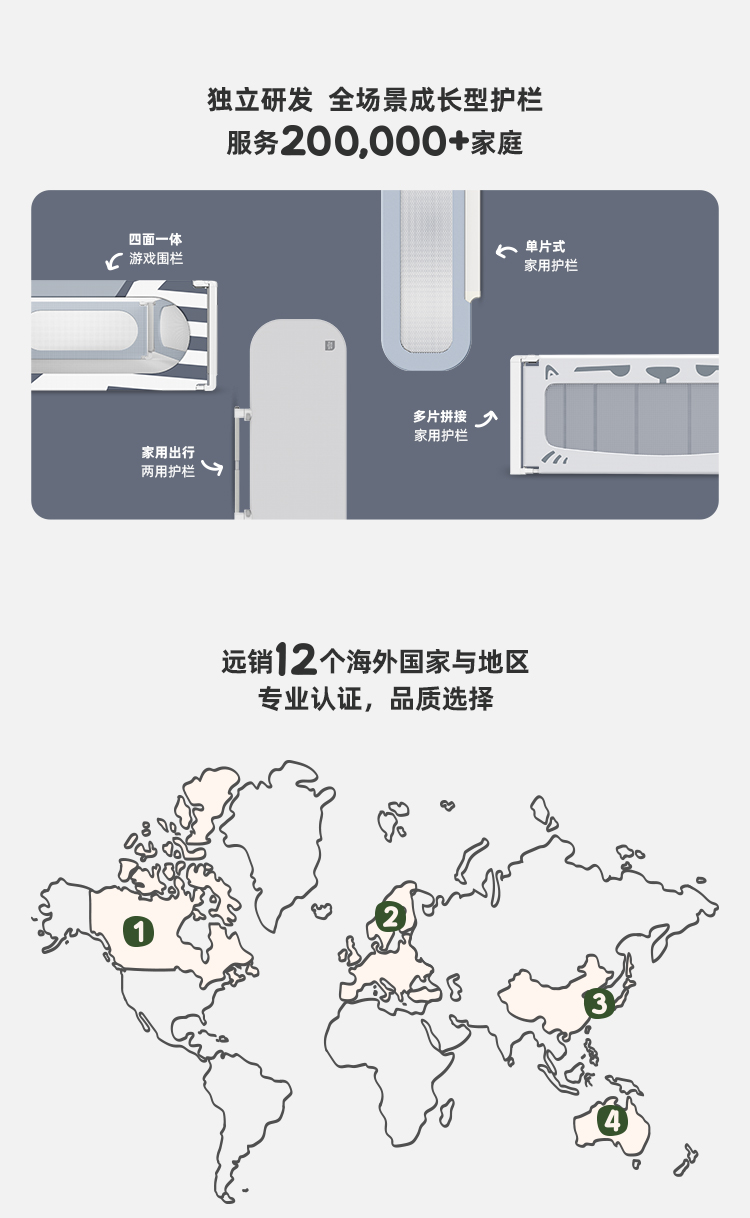 独立研发 全场景成长型护栏
服务200,000+家庭

四面一体
游戏围栏

单片式
家用护栏

多片拼接
家用护栏

家用出行
两用护栏

远销12个海外国家与地区
专业认证，品质选择

1
2
3
4