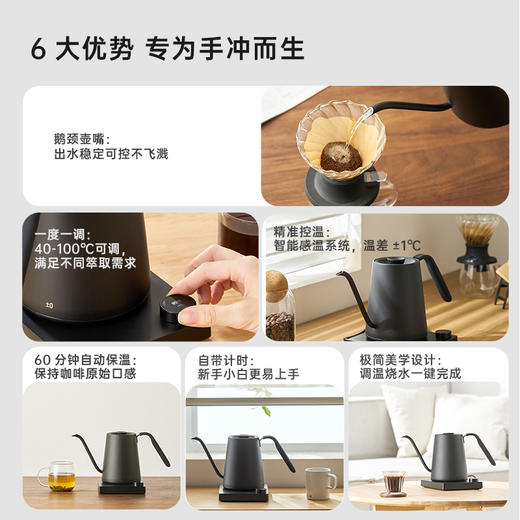 6 大优势 专为手冲而生

鹅颈壶嘴：
出水稳定可控不飞溅

一度一调：
40-100℃可调，
满足不同萃取需求

±0

精准控温：
智能感温系统，温差 ±1℃

60 分钟自动保温：
保持咖啡原始口感

自带计时：
新手小白更易上手

极简美学设计：
调温烧水一键完成