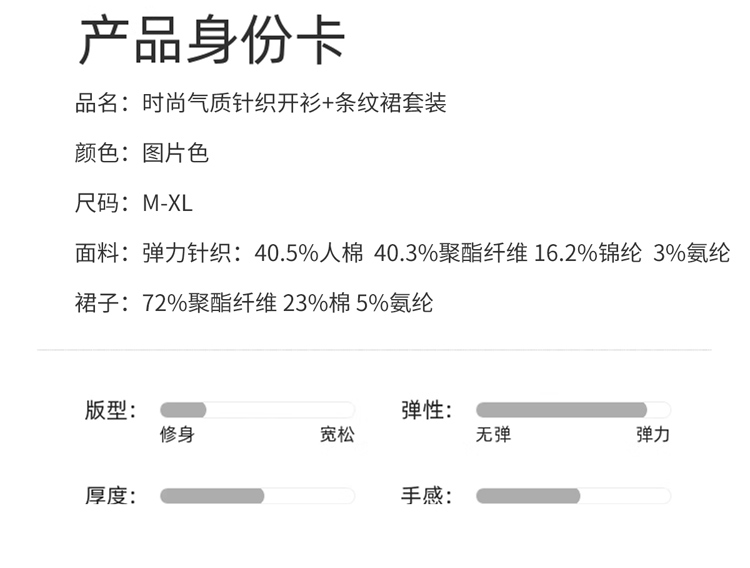 产品身份卡

品名：时尚气质针织开衫+条纹裙套装

颜色：图片色

尺码：M-XL

面料：弹力针织：40.5%人棉 40.3%聚酯纤维 16.2%锦纶 3%氨纶

裙子：72%聚酯纤维 23%棉 5%氨纶

版型：
修身 宽松

弹性：
无弹 弹力

厚度：

手感：