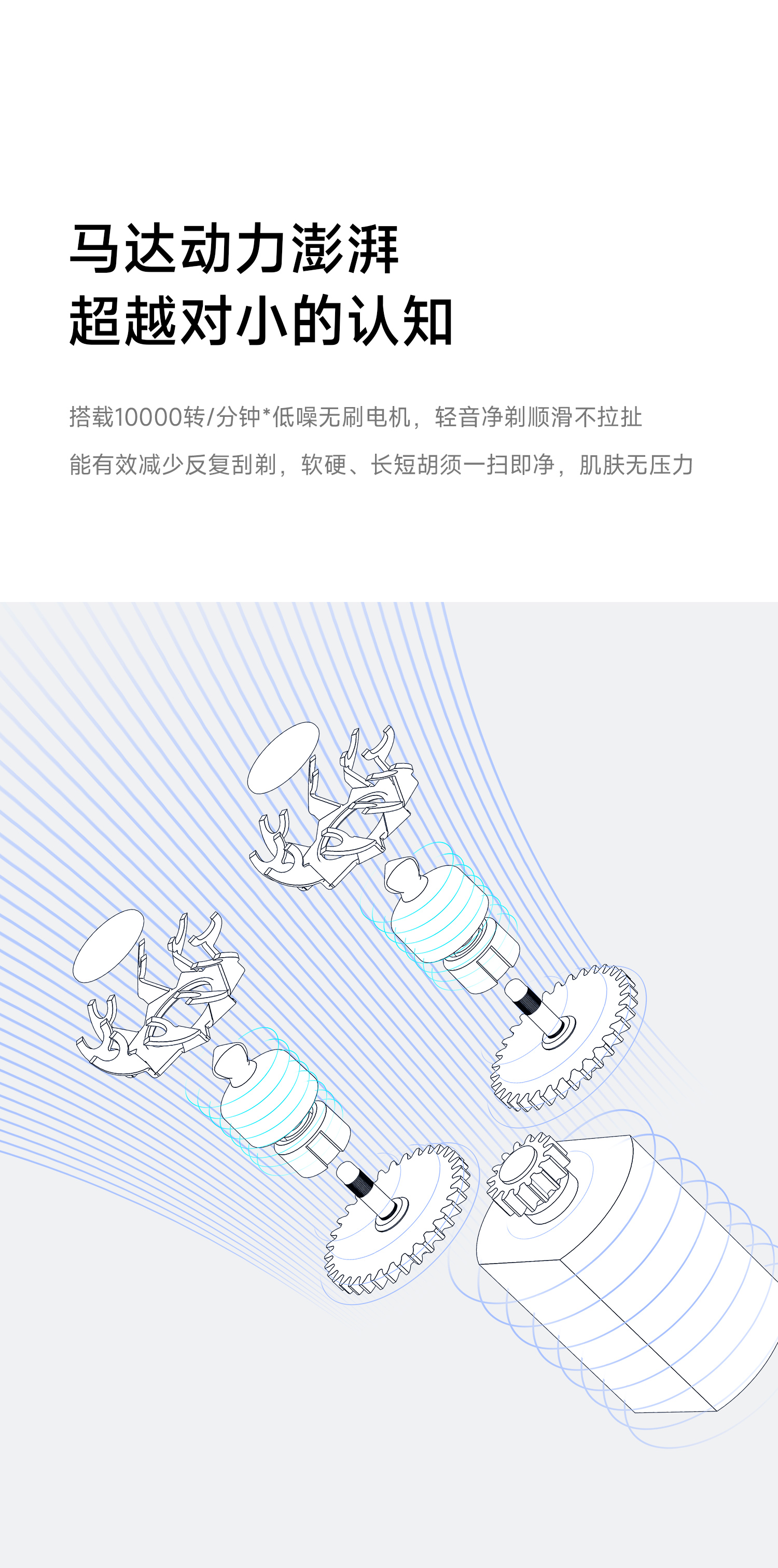 马达动力澎湃
超越对小的认知

搭载10000转/分钟*低噪无刷电机，轻音净剃顺滑不拉扯
能有效减少反复刮剃，软硬、长短胡须一扫即净，肌肤无压力