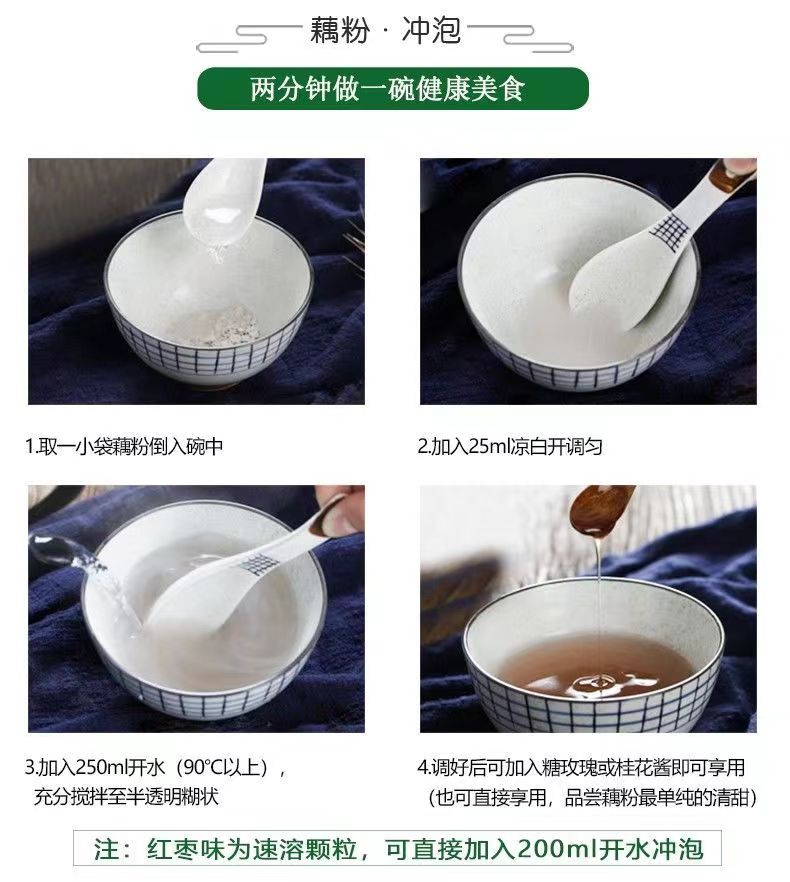 藕粉 · 冲泡

两分钟做一碗健康美食

1.取一小袋藕粉倒入碗中

2.加入25ml凉白开调匀

3.加入250ml开水（90°C以上），充分搅拌至半透明糊状

4.调好后可加入糖玫瑰或桂花酱即可享用（也可直接享用，品尝藕粉最单纯的清甜）

注：红枣味为速溶颗粒，可直接加入200ml开水冲泡