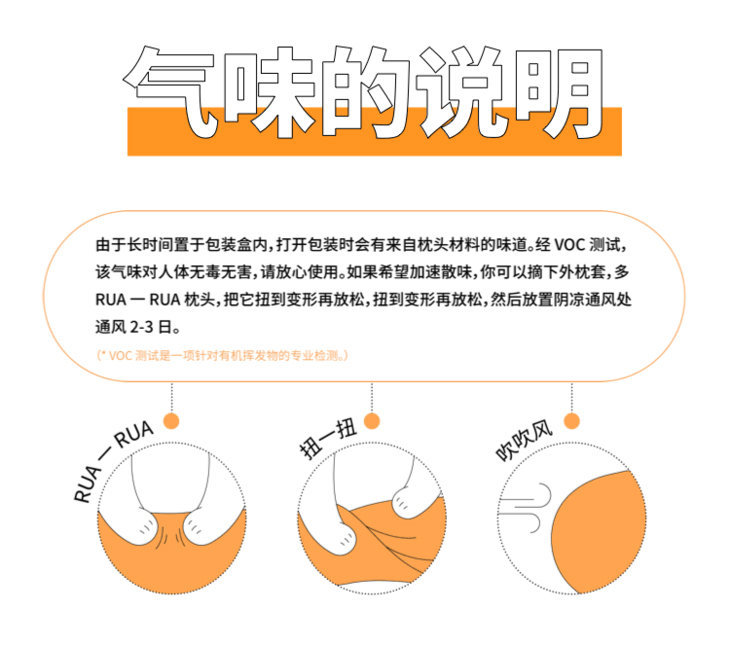 气味的说明

由于长时间置于包装盒内，打开包装时会有来自枕头材料的味道。经 VOC 测试，该气味对人体无毒无害，请放心使用。如果希望加速散味，你可以摘下外枕套，多 RUA 一 RUA 枕头，把它扭到变形再放松，扭到变形再放松，然后放置阴凉通风处通风 2-3 日。

（* VOC 测试是一项针对有机挥发物的专业检测。）

RUA 一 RUA

扭一扭

吹吹风