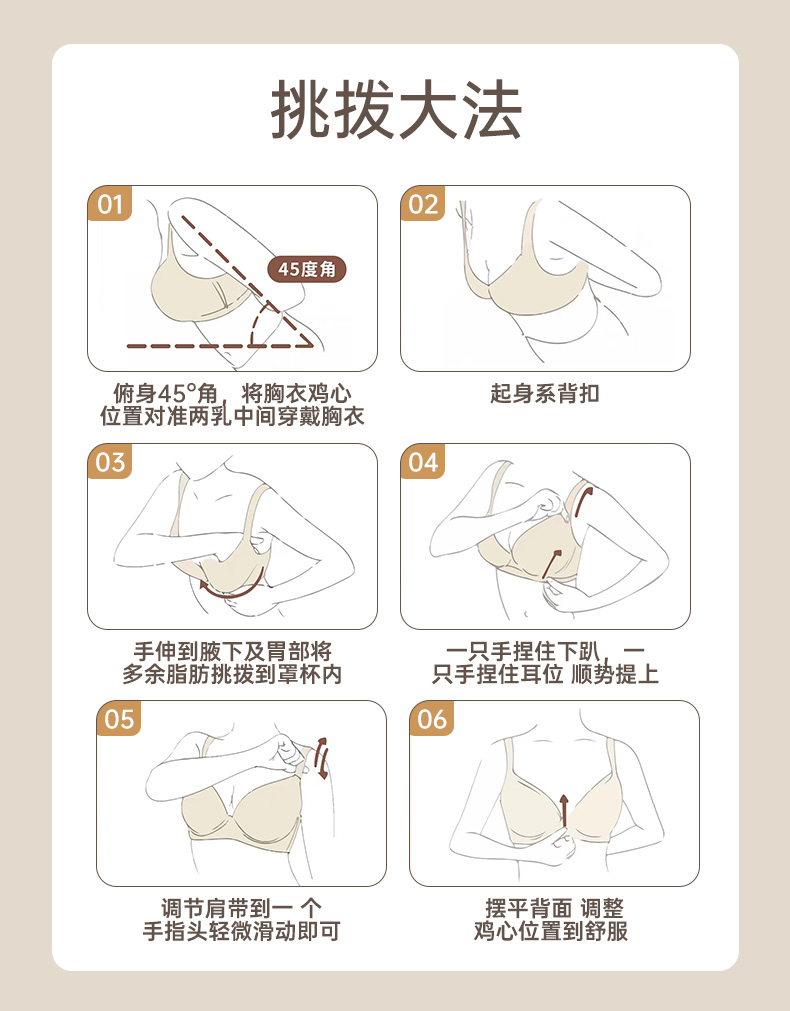 挑拨大法

01

45度角

俯身45°角，将胸衣鸡心位置对准两乳中间穿戴胸衣

02

起身系背扣

03

手伸到腋下及胃部将多余脂肪挑拨到罩杯内

04

一只手捏住下趴，一只手捏住耳位 顺势提上

05

调节肩带到一 个手指头轻微滑动即可

06

摆平背面 调整鸡心位置到舒服