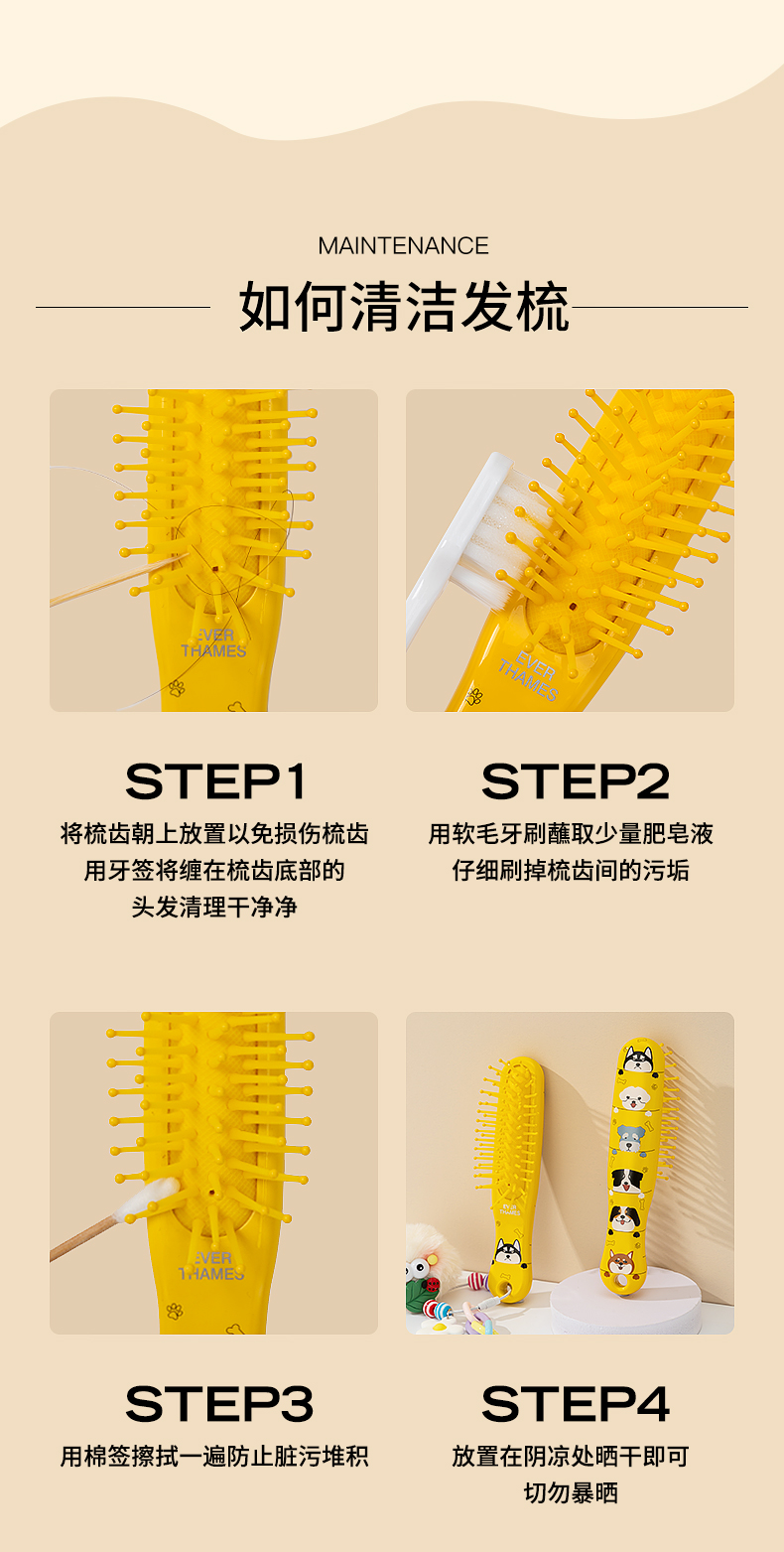 MAINTENANCE

如何清洁发梳

EVER THAMES

EVER THAMES

STEP1

将梳齿朝上放置以免损伤梳齿
用牙签将缠在梳齿底部的
头发清理干净净

STEP2

用软毛牙刷蘸取少量肥皂液
仔细刷掉梳齿间的污垢

EVER THAMES

EVER THAMES

STEP3

用棉签擦拭一遍防止脏污堆积

STEP4

放置在阴凉处晒干即可
切勿暴晒