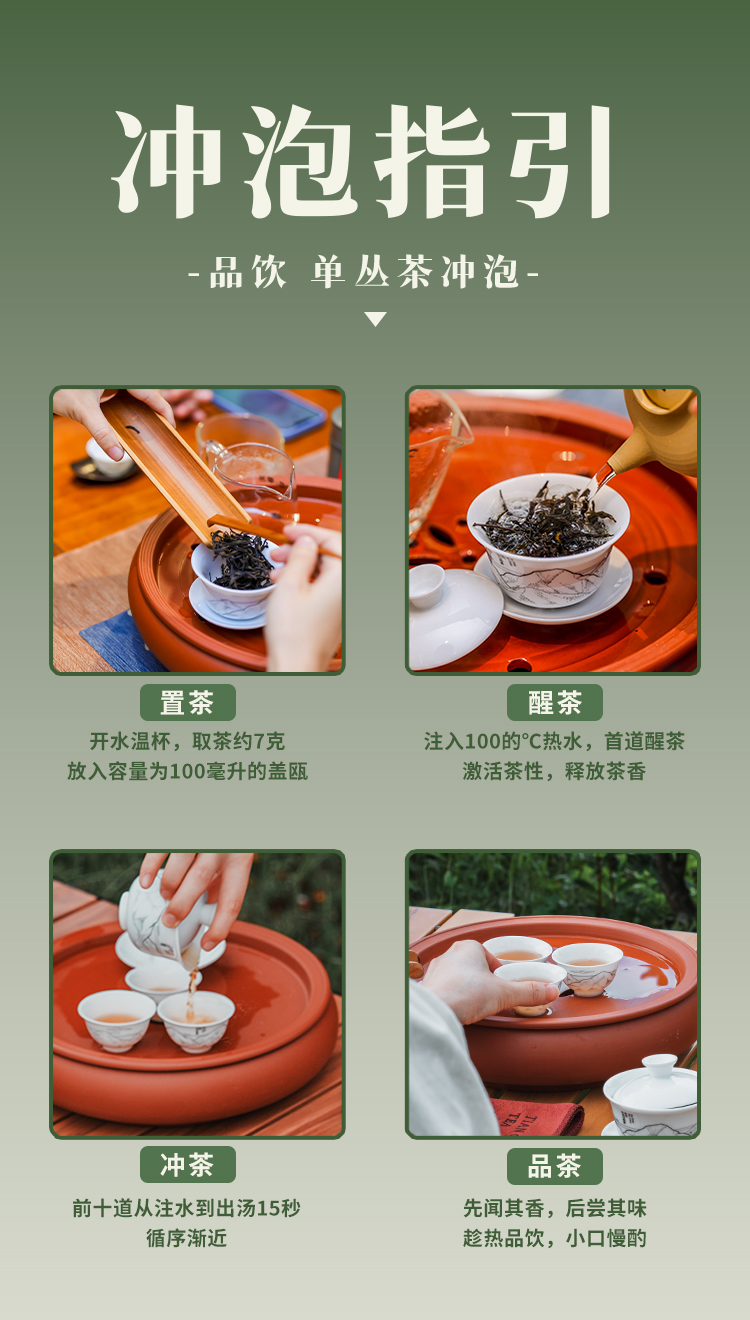 冲泡指引

-品饮 单丛茶冲泡-

置茶

开水温杯，取茶约7克
放入容量为100毫升的盖瓯

醒茶

注入100的°C热水，首道醒茶
激活茶性，释放茶香

冲茶

前十道从注水到出汤15秒
循序渐近

品茶

先闻其香，后尝其味
趁热品饮，小口慢酌