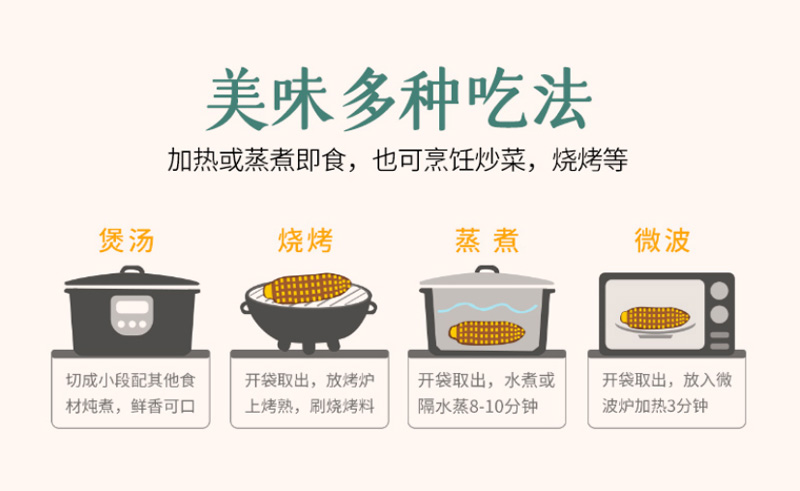 美味多种吃法

加热或蒸煮即食，也可烹饪炒菜，烧烤等

煲汤

切成小段配其他食材炖煮，鲜香可口

烧烤

开袋取出，放烤炉上烤熟，刷烧烤料

蒸 煮

开袋取出，水煮或隔水蒸8-10分钟

微波

开袋取出，放入微波炉加热3分钟