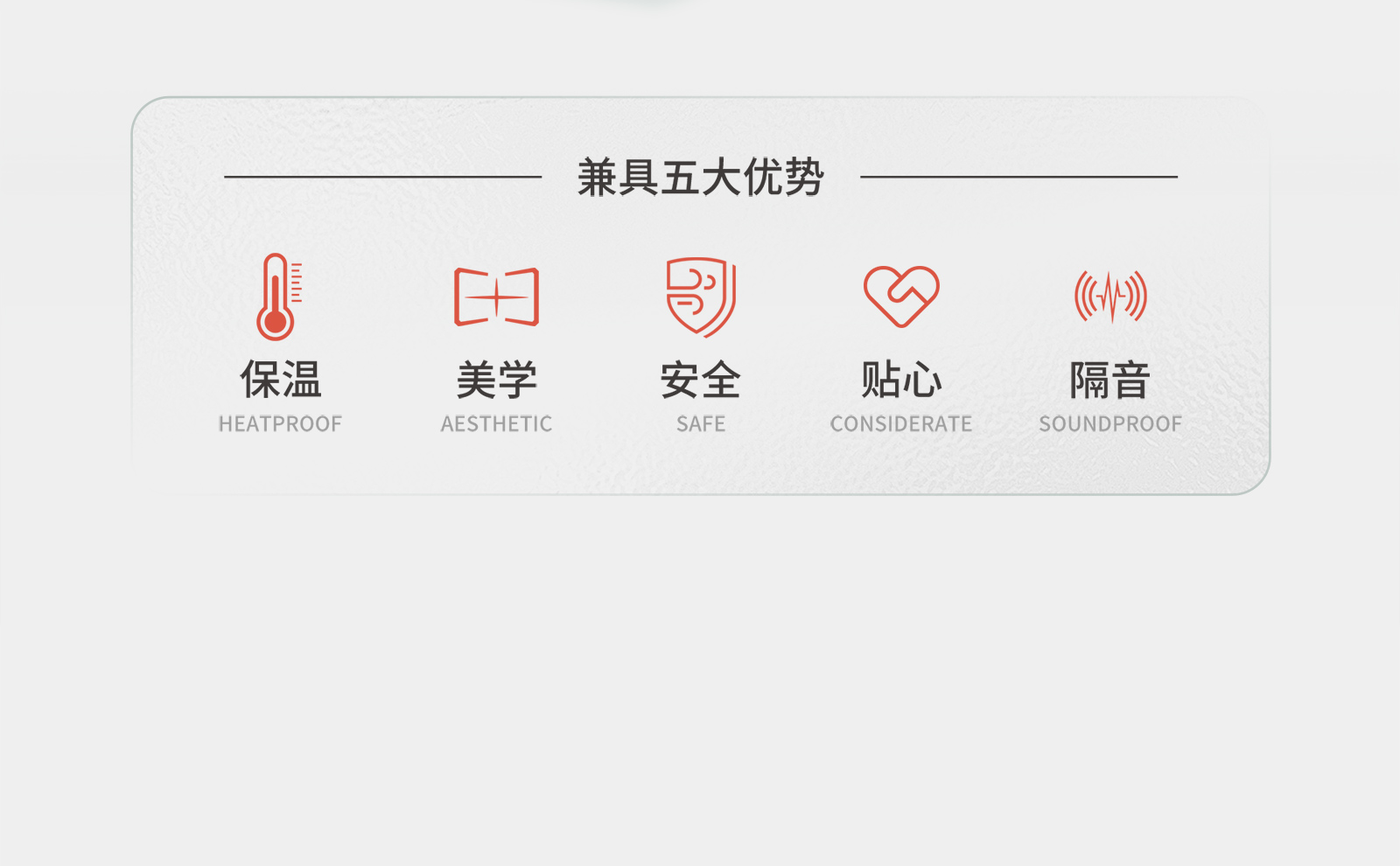 兼具五大优势

保温
HEATPROOF

美学
AESTHETIC

安全
SAFE

贴心
CONSIDERATE

隔音
SOUNDPROOF