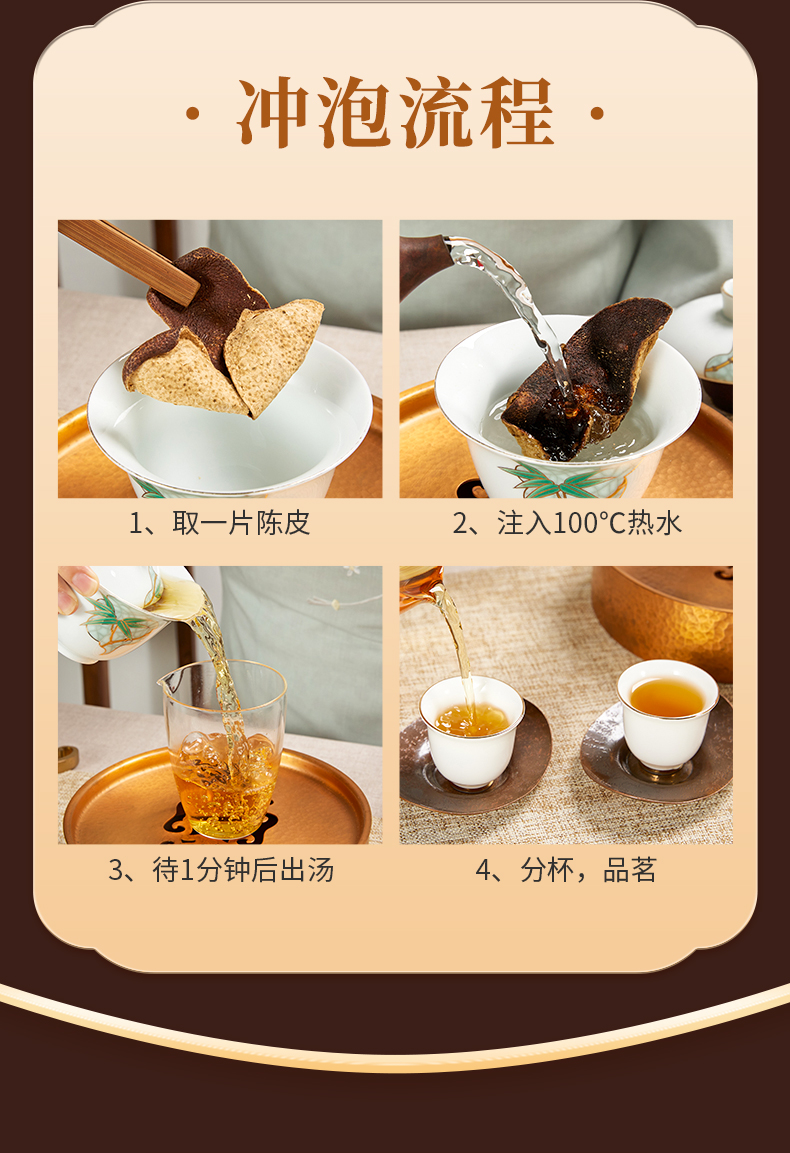 · 冲泡流程 ·

1、取一片陈皮

2、注入100℃热水

3、待1分钟后出汤

4、分杯，品茗