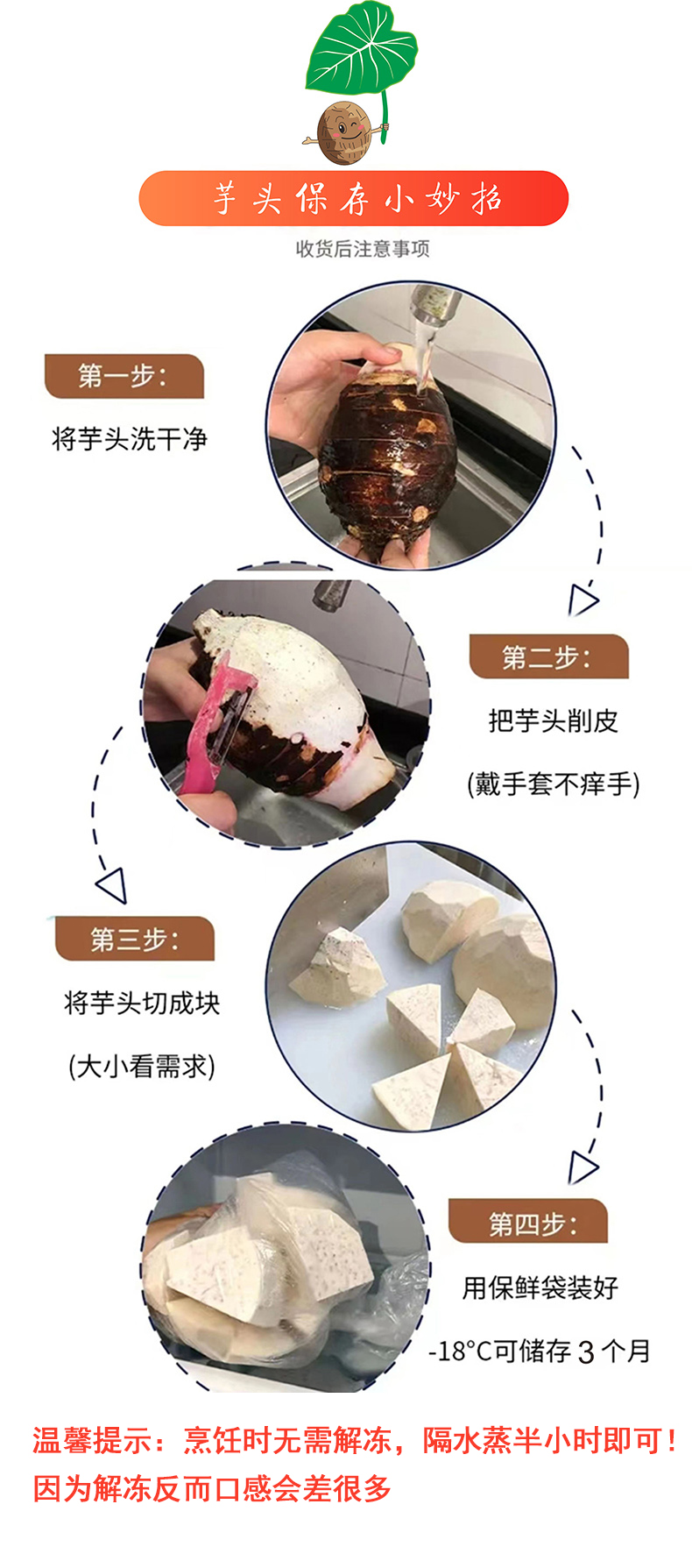 芋头保存小妙招

收货后注意事项

第一步:

将芋头洗干净

第二步:

把芋头削皮

(戴手套不痒手)

第三步:

将芋头切成块

(大小看需求)

第四步:

用保鲜袋装好

-18°C可储存 3 个月

温馨提示：烹饪时无需解冻，隔水蒸半小时即可！因为解冻反而口感会差很多