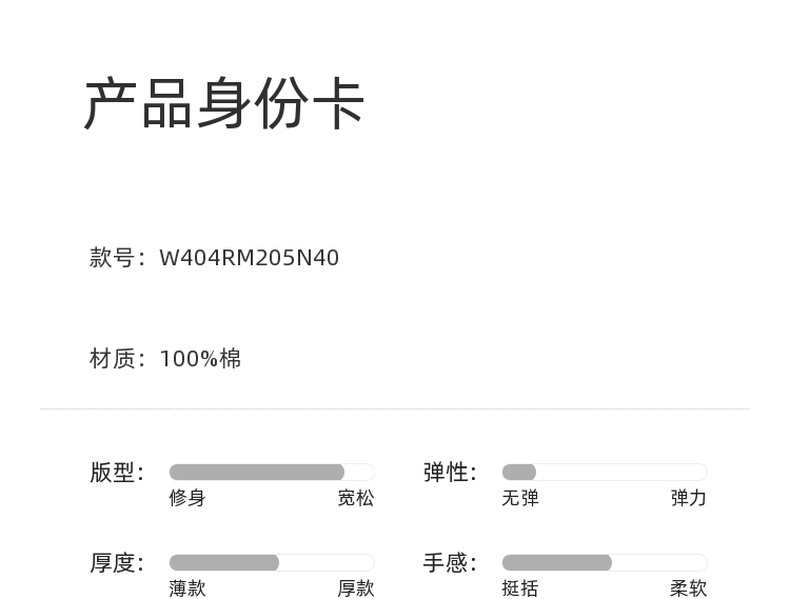 产品身份卡

款号：W404RM205N40

材质：100%棉

版型：
修身 宽松

弹性：
无弹 弹力

厚度：
薄款 厚款

手感：
挺括 柔软