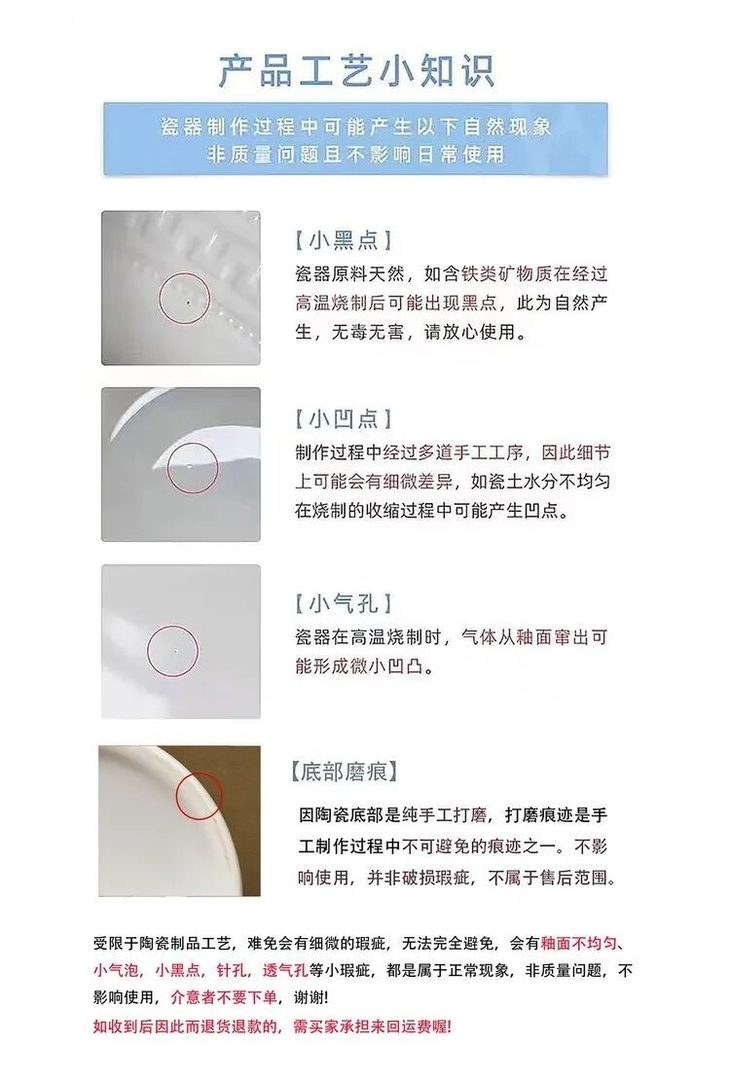 产品工艺小知识

瓷器制作过程中可能产生以下自然现象
非质量问题且不影响日常使用

【小黑点】
瓷器原料天然，如含铁类矿物质在经过高温烧制后可能出现黑点，此为自然产生，无毒无害，请放心使用。

【小凹点】
制作过程中经过多道手工工序，因此细节上可能会有细微差异，如瓷土水分不均匀在烧制的收缩过程中可能产生凹点。

【小气孔】
瓷器在高温烧制时，气体从釉面窜出可能形成微小凹凸。

【底部磨痕】
因陶瓷底部是纯手工打磨，打磨痕迹是手工制作过程中不可避免的痕迹之一。不影响使用，并非破损瑕疵，不属于售后范围。

受限于陶瓷制品工艺，难免会有细微的瑕疵，无法完全避免，会有釉面不均匀、小气泡，小黑点，针孔，透气孔等小瑕疵，都是属于正常现象，非质量问题，不影响使用，介意者不要下单，谢谢!
如收到后因此而退货退款的，需买家承担来回运费喔!