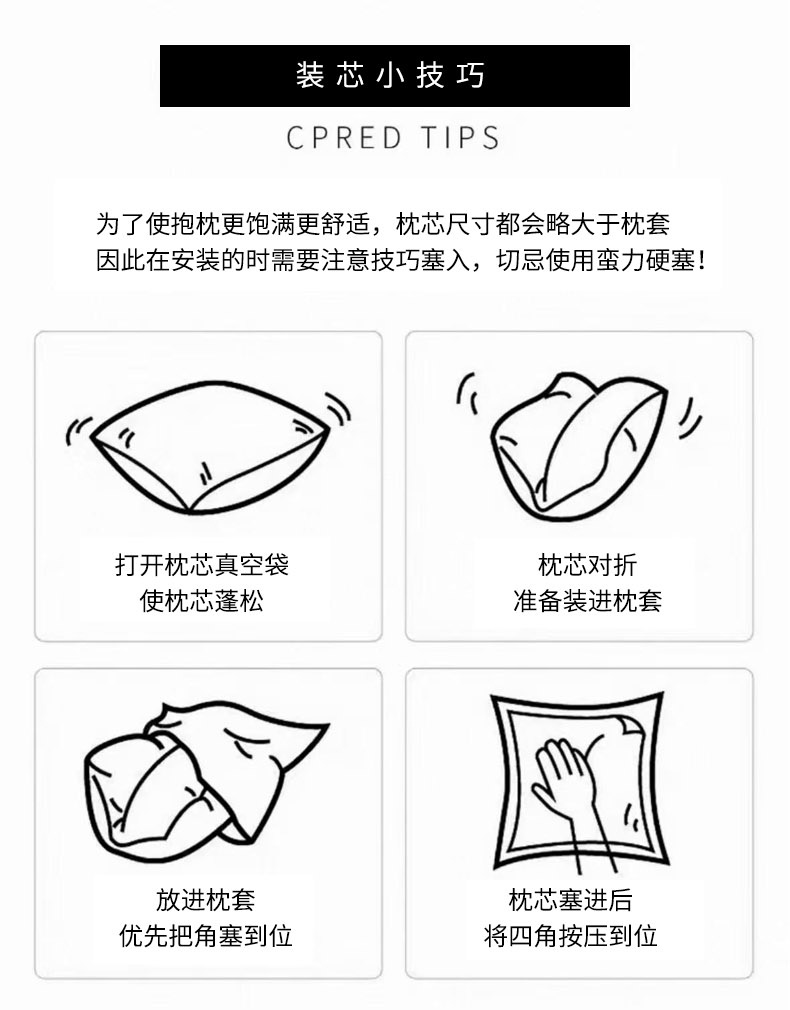 装芯小技巧

CPRED TIPS

为了使抱枕更饱满更舒适，枕芯尺寸都会略大于枕套
因此在安装的时需要注意技巧塞入，切忌使用蛮力硬塞！

打开枕芯真空袋
使枕芯蓬松

枕芯对折
准备装进枕套

放进枕套
优先把角塞到位

枕芯塞进后
将四角按压到位