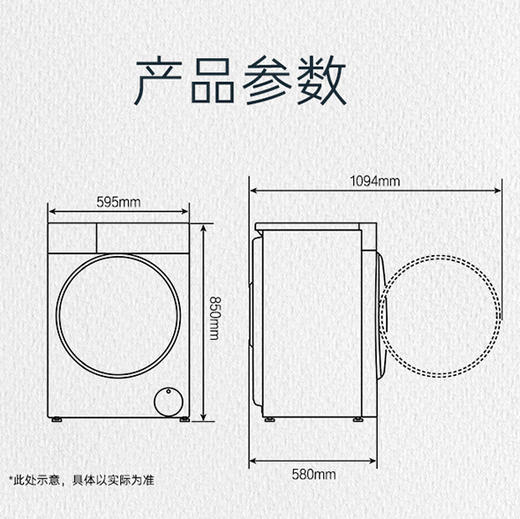 产品参数

595mm

850mm

1094mm

580mm

*此处示意，具体以实际为准