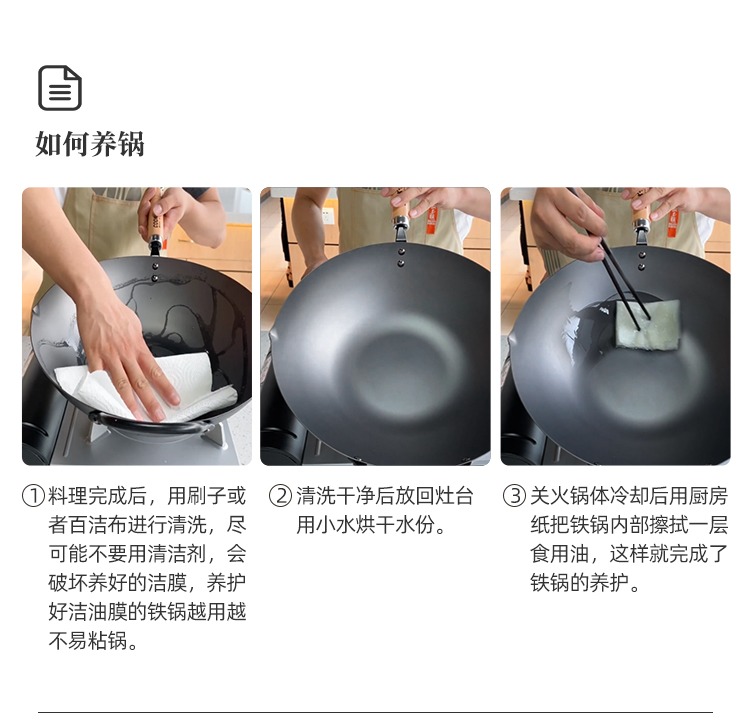 如何养锅

①料理完成后，用刷子或者百洁布进行清洗，尽可能不要用清洁剂，会破坏养好的洁膜，养护好洁油膜的铁锅越用越不易粘锅。

②清洗干净后放回灶台用小水烘干水份。

③关火锅体冷却后用厨房纸把铁锅内部擦拭一层食用油，这样就完成了铁锅的养护。