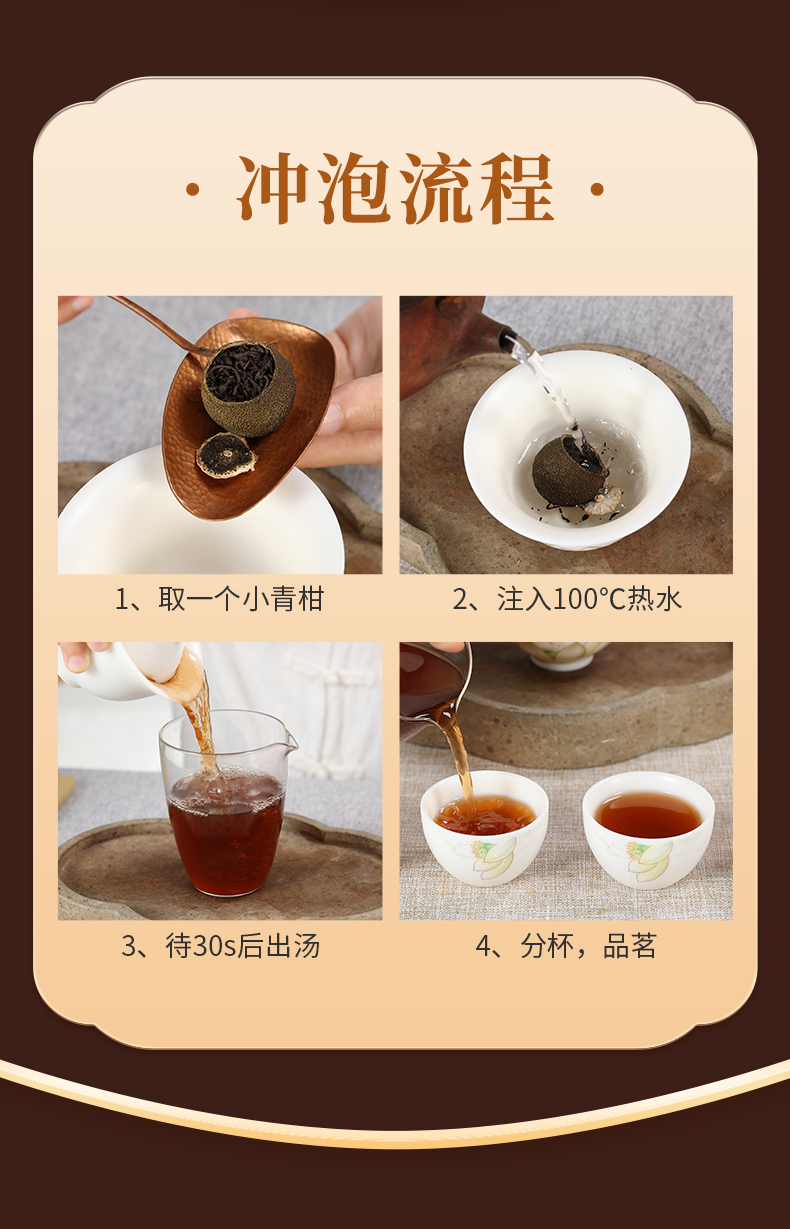 · 冲泡流程 ·

1、取一个小青柑

2、注入100°C热水

3、待30s后出汤

4、分杯，品茗