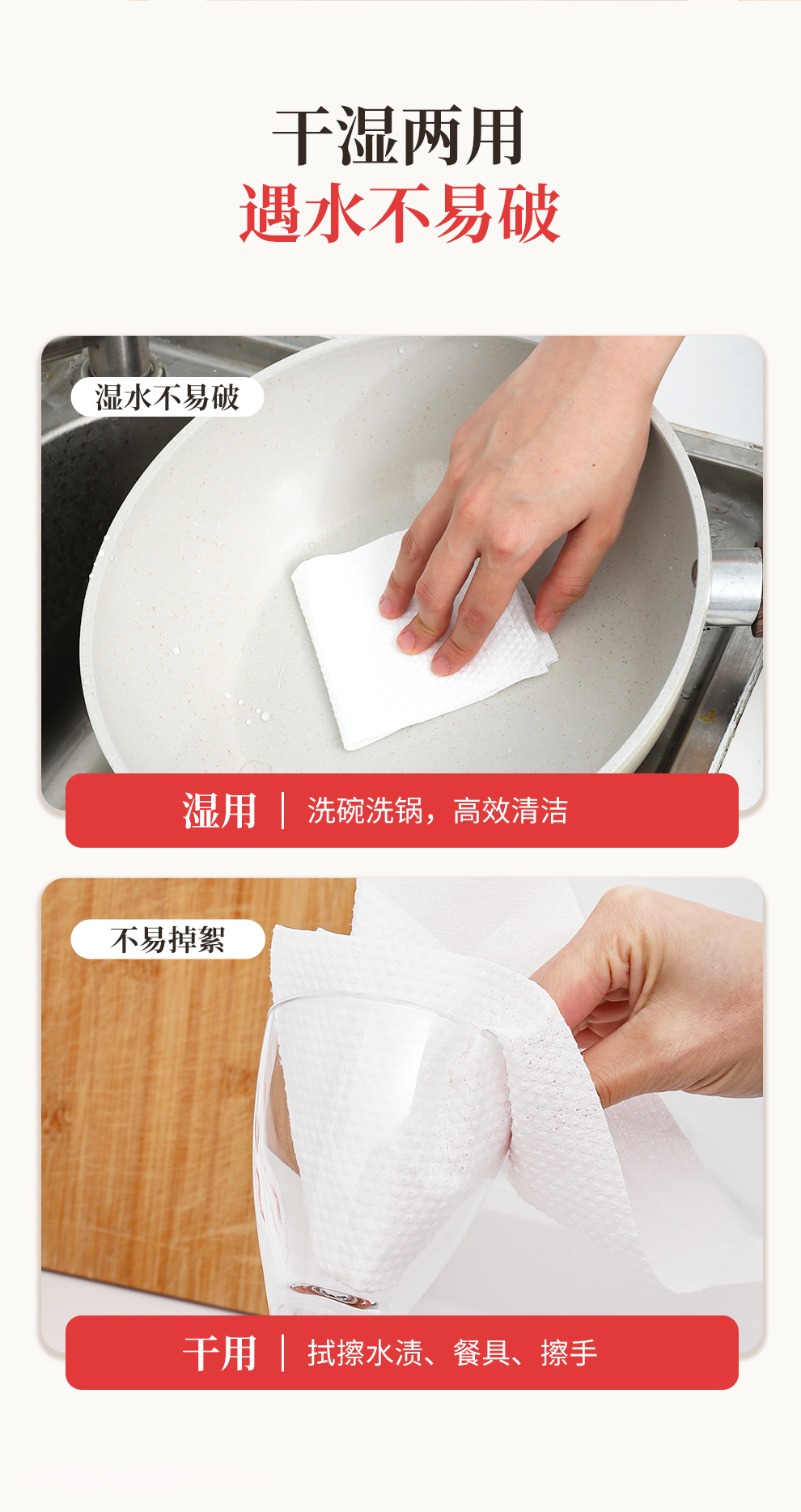 干湿两用
遇水不易破

湿水不易破

湿用 | 洗碗洗锅，高效清洁

不易掉絮

干用 | 拭擦水渍、餐具、擦手