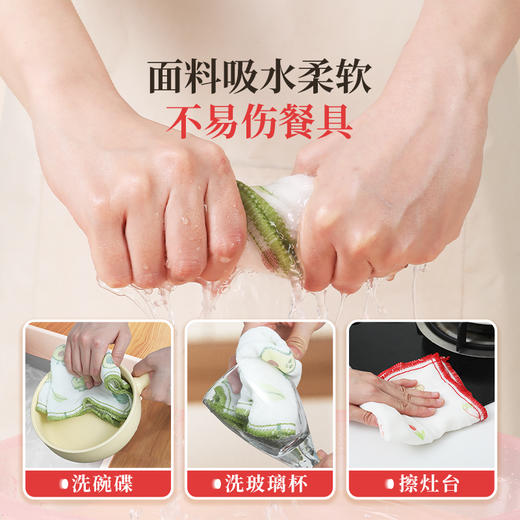 面料吸水柔软
不易伤餐具

洗碗碟

洗玻璃杯

擦灶台