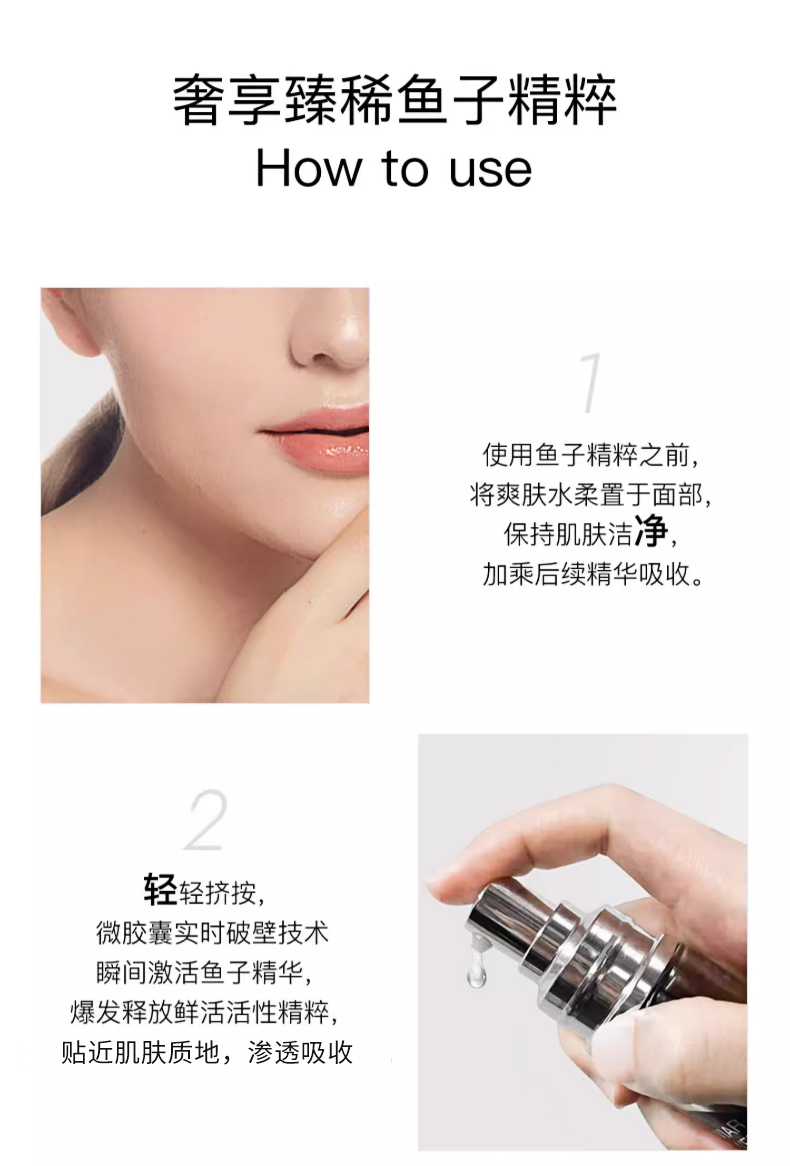 奢享臻稀鱼子精粹
How to use

1

使用鱼子精粹之前，
将爽肤水柔置于面部，
保持肌肤洁净，
加乘后续精华吸收。

2

轻轻挤按，
微胶囊实时破壁技术
瞬间激活鱼子精华，
爆发释放鲜活活性精粹，
贴近肌肤质地，渗透吸收