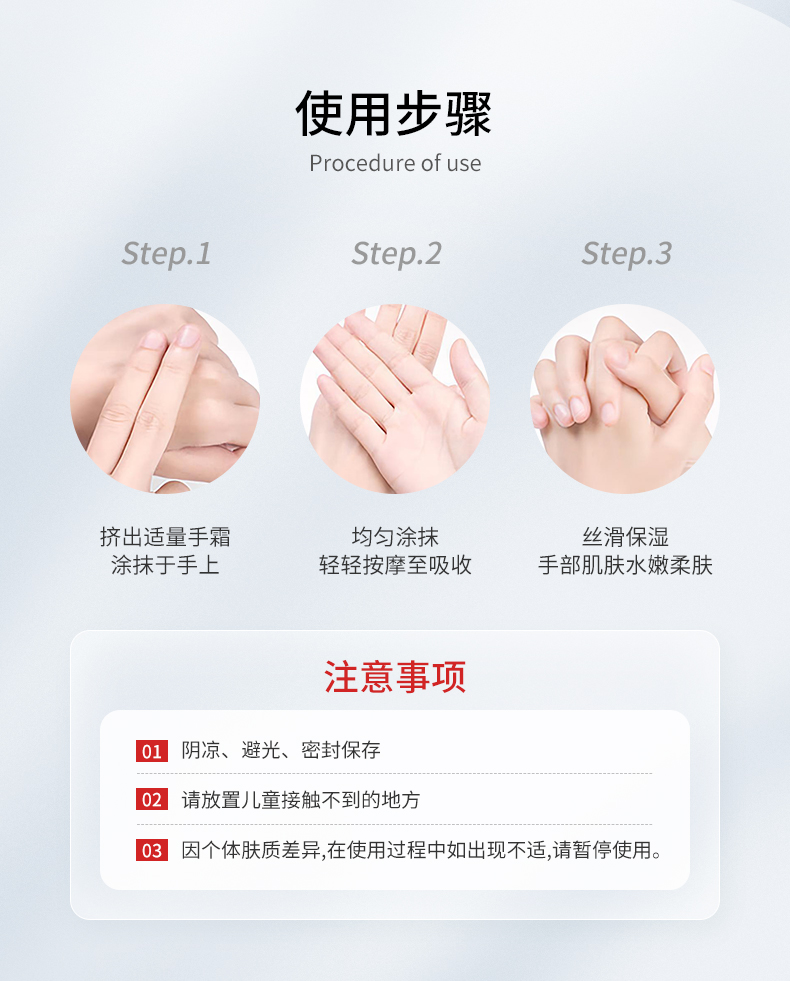 使用步骤
Procedure of use

Step.1

挤出适量手霜
涂抹于手上

Step.2

均匀涂抹
轻轻按摩至吸收

Step.3

丝滑保湿
手部肌肤水嫩柔肤

注意事项

01 阴凉、避光、密封保存

02 请放置儿童接触不到的地方

03 因个体肤质差异,在使用过程中如出现不适,请暂停使用。