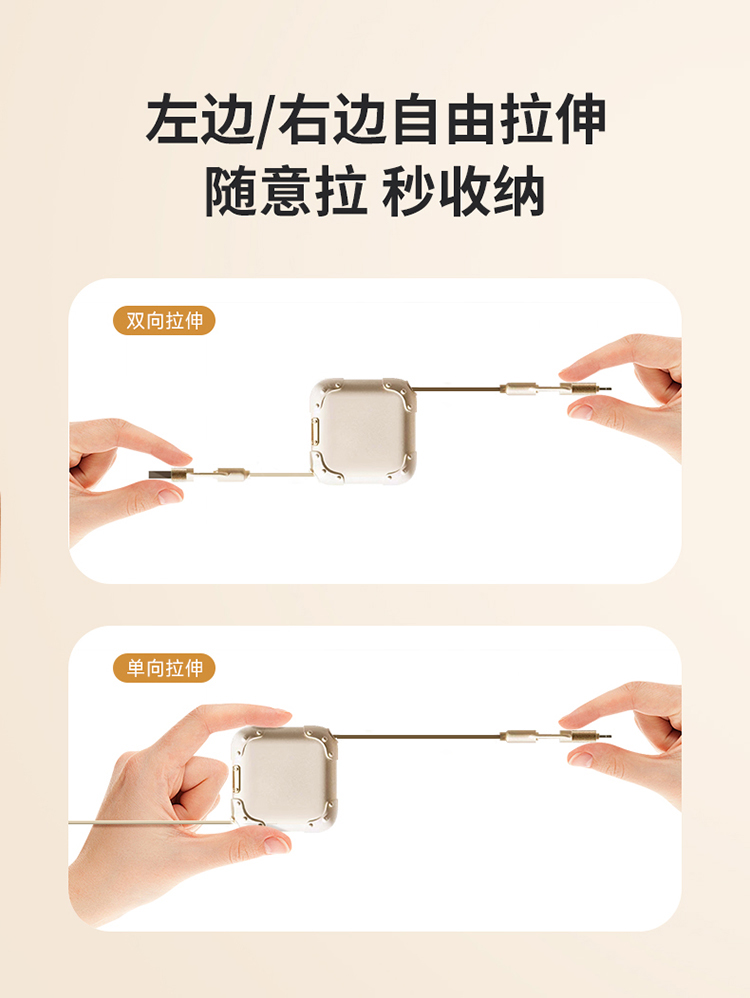 左边/右边自由拉伸
随意拉 秒收纳

双向拉伸

单向拉伸