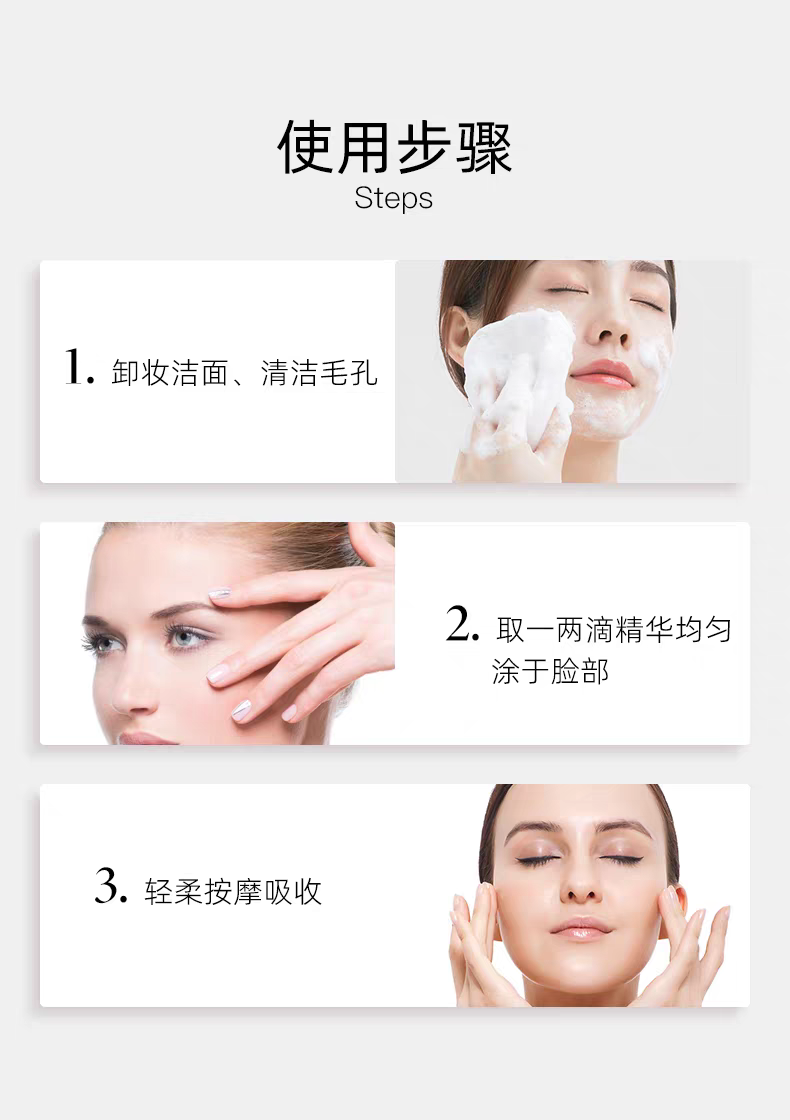 使用步骤
Steps

1. 卸妆洁面、清洁毛孔

2. 取一两滴精华均匀涂于脸部

3. 轻柔按摩吸收