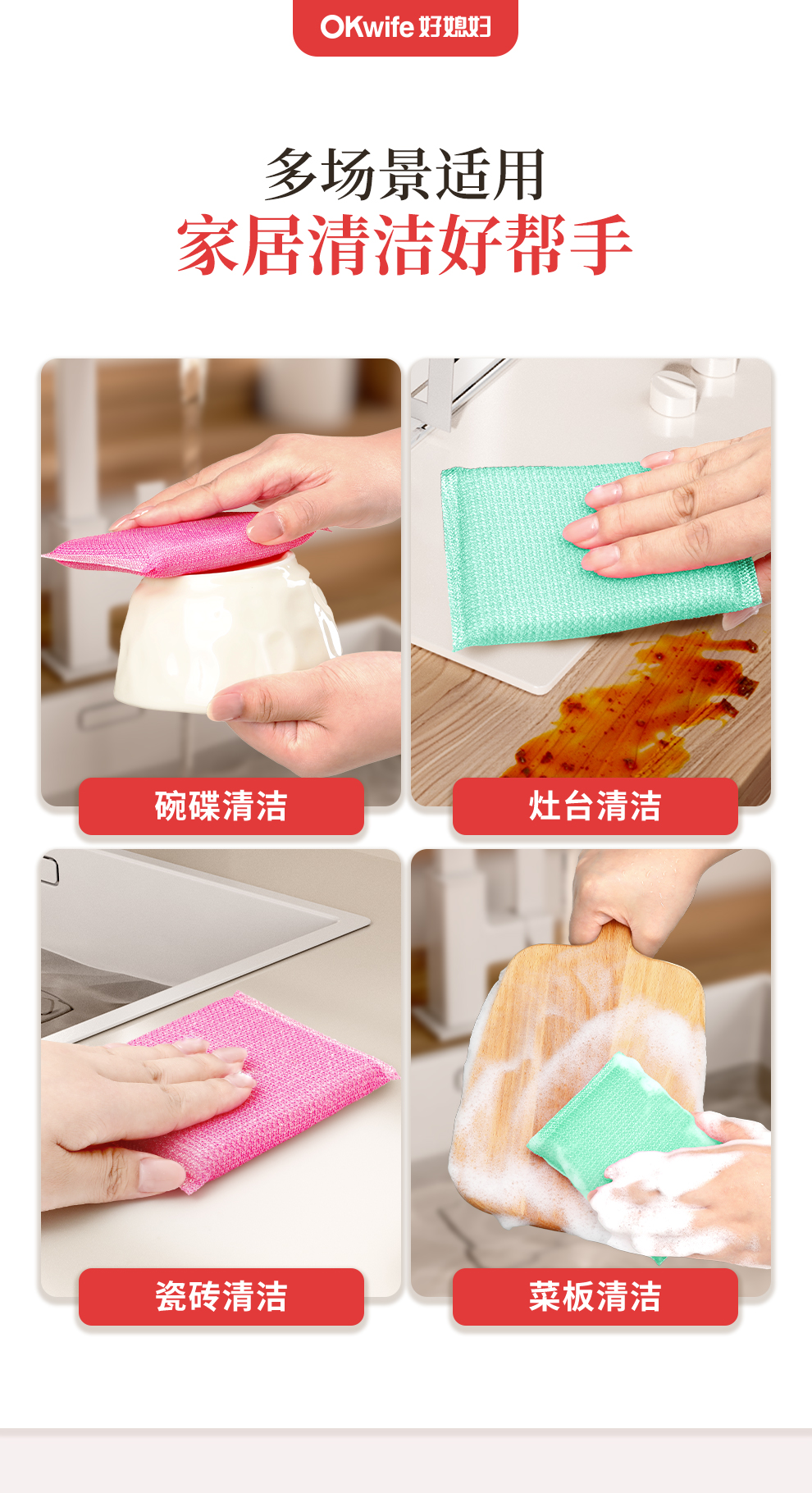 OKwife 好媳妇

多场景适用
家居清洁好帮手

碗碟清洁

灶台清洁

瓷砖清洁

菜板清洁