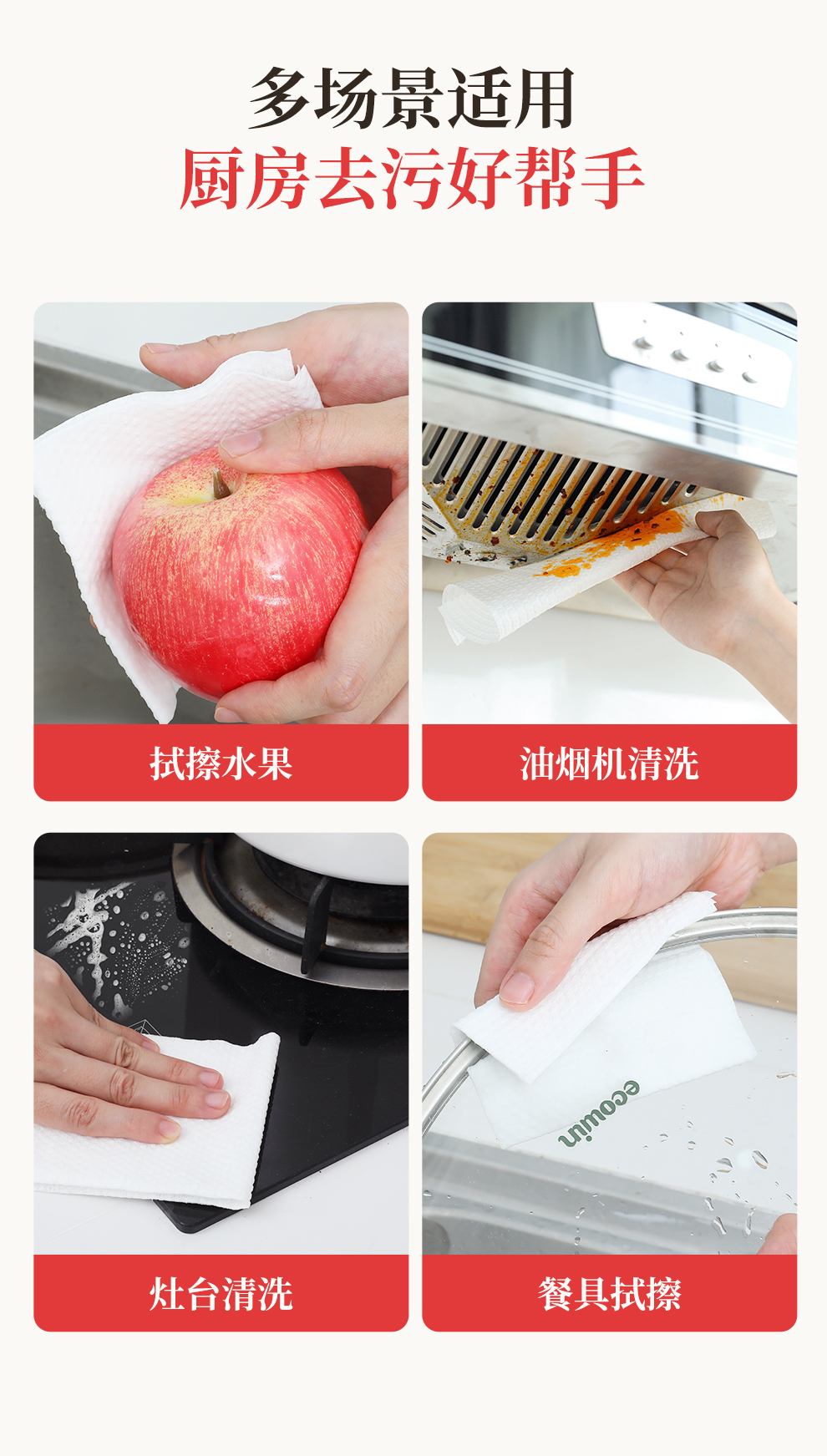 多场景适用
厨房去污好帮手

拭擦水果

油烟机清洗

灶台清洗

ecowin

餐具拭擦