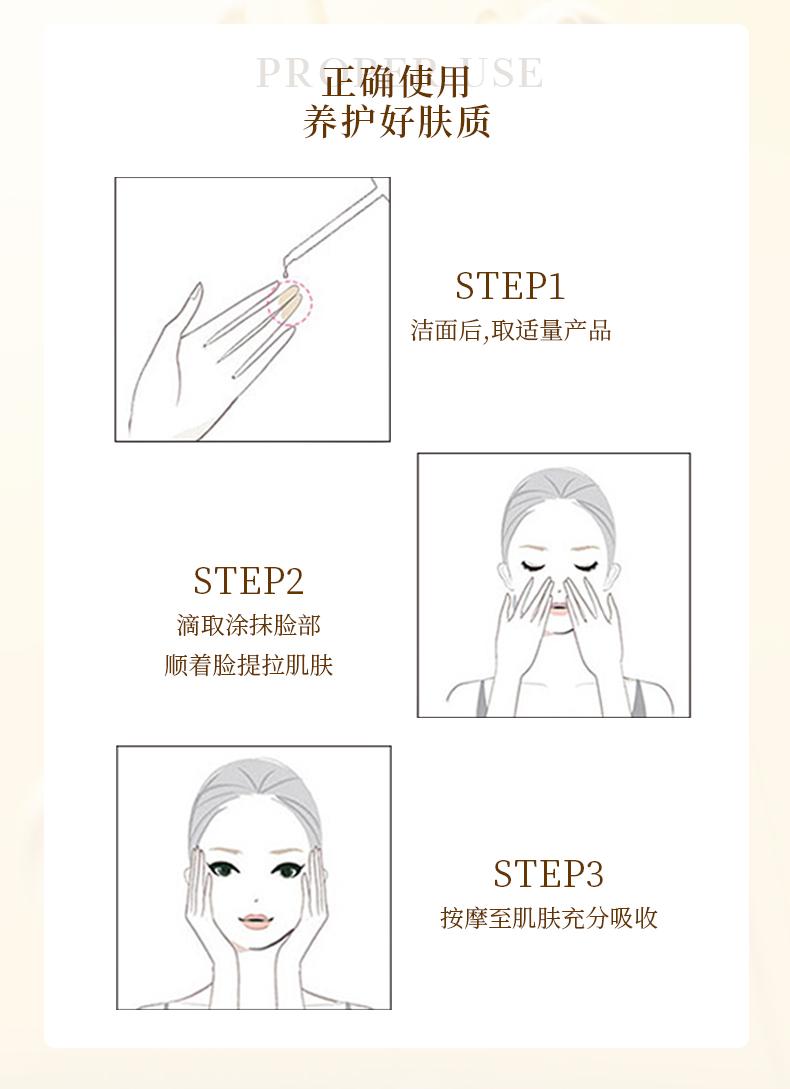 PROPER USE
正确使用
养护好肤质

STEP1
洁面后,取适量产品

STEP2
滴取涂抹脸部
顺着脸提拉肌肤

STEP3
按摩至肌肤充分吸收