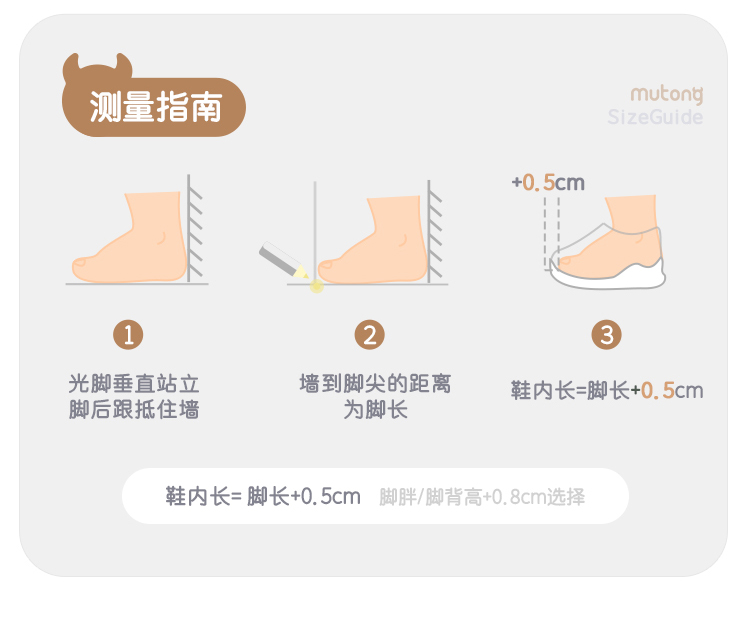 测量指南

mutong
SizeGuide

+0.5cm

1
光脚垂直站立
脚后跟抵住墙

2
墙到脚尖的距离
为脚长

3
鞋内长=脚长+0.5cm

鞋内长= 脚长+0.5cm 脚胖/脚背高+0.8cm选择