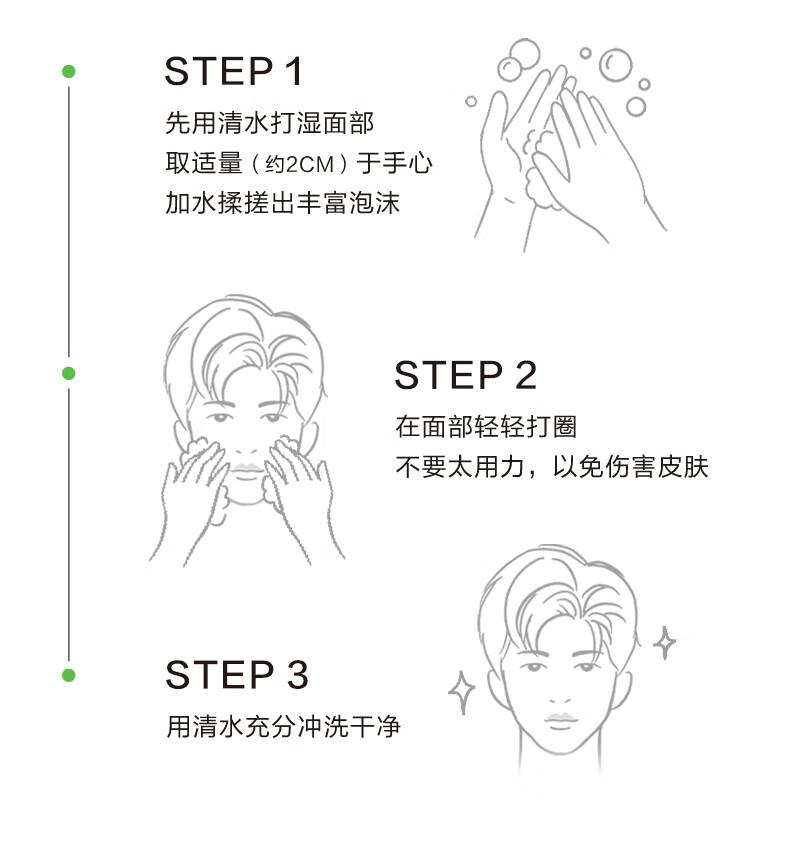 STEP 1
先用清水打湿面部
取适量（约2CM）于手心
加水揉搓出丰富泡沫

STEP 2
在面部轻轻打圈
不要太用力，以免伤害皮肤

STEP 3
用清水充分冲洗干净