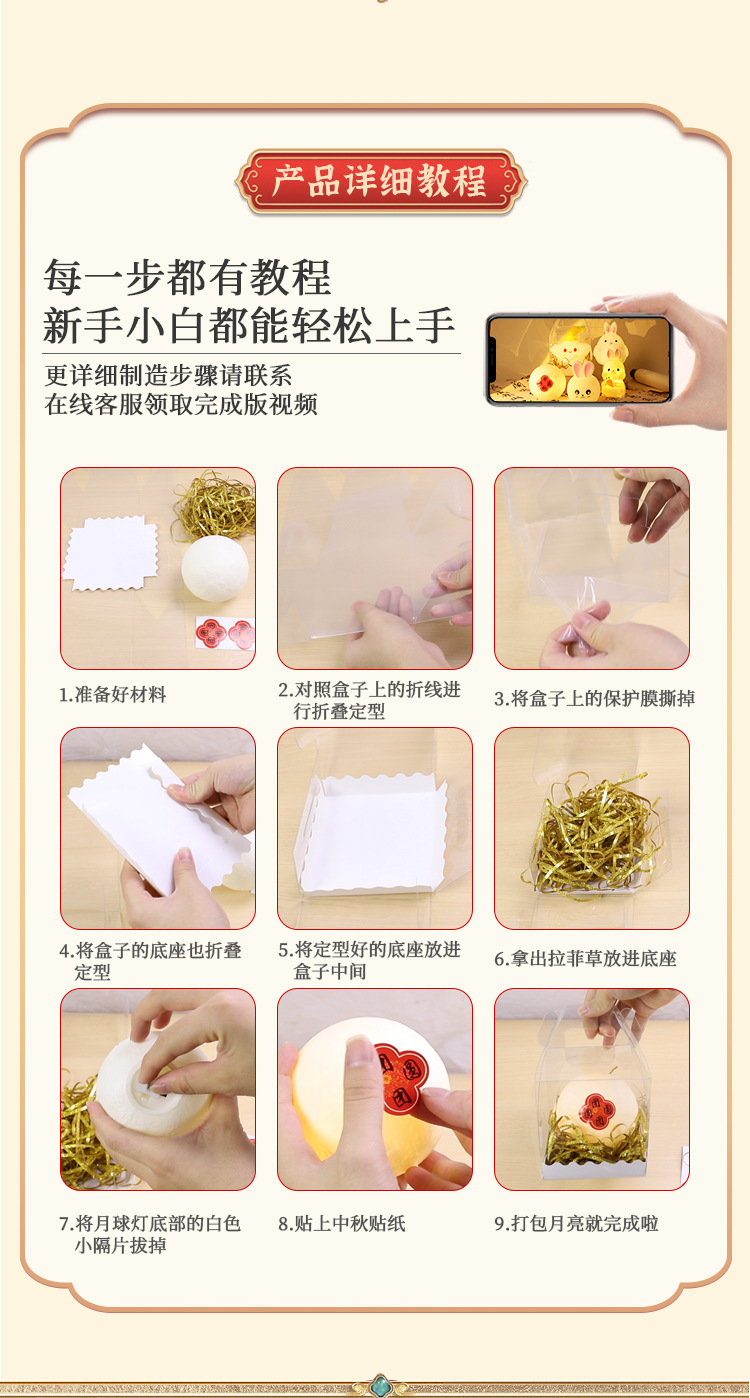 产品详细教程

每一步都有教程
新手小白都能轻松上手

更详细制造步骤请联系
在线客服领取完成版视频

1.准备好材料

2.对照盒子上的折线进行折叠定型

3.将盒子上的保护膜撕掉

4.将盒子的底座也折叠定型

5.将定型好的底座放进盒子中间

6.拿出拉菲草放进底座

7.将月球灯底部的白色小隔片拔掉

8.贴上中秋贴纸

9.打包月亮就完成啦