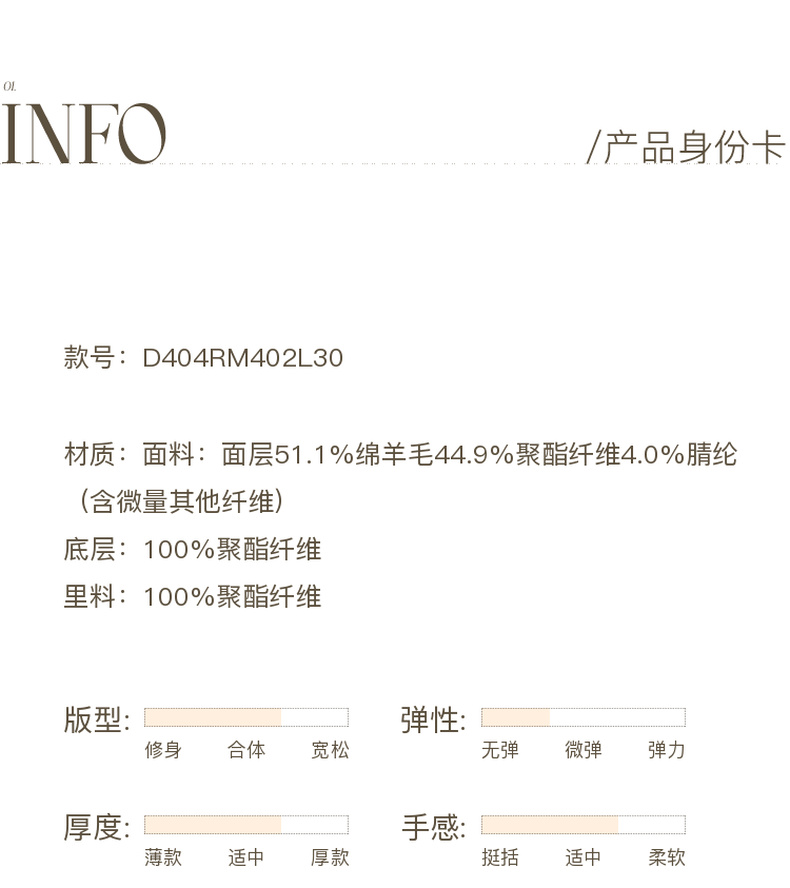 01.

INFO

/产品身份卡

款号：D404RM402L30

材质：面料：面层51.1%绵羊毛44.9%聚酯纤维4.0%腈纶（含微量其他纤维）

底层：100%聚酯纤维

里料：100%聚酯纤维

版型:
修身 合体 宽松

弹性:
无弹 微弹 弹力

厚度:
薄款 适中 厚款

手感:
挺括 适中 柔软