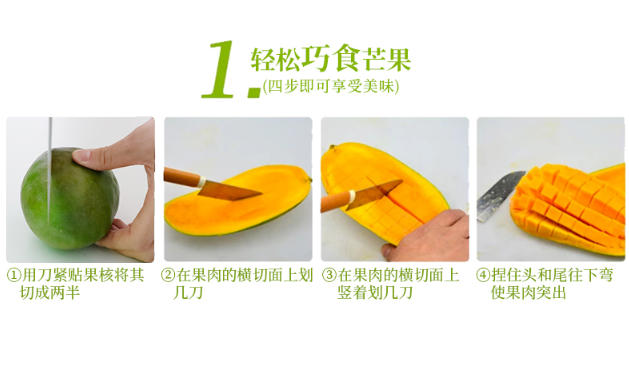 1. 轻松巧食芒果
(四步即可享受美味)

①用刀紧贴果核将其切成两半

②在果肉的横切面上划几刀

③在果肉的横切面上竖着划几刀

④捏住头和尾往下弯使果肉突出