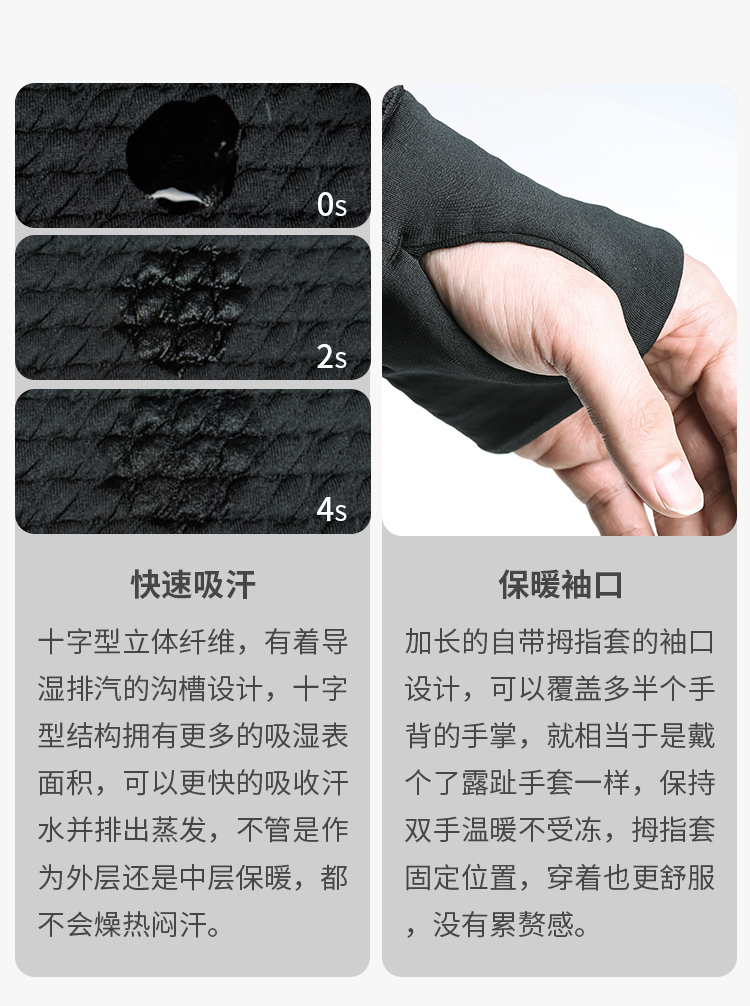 0s

2s

4s

快速吸汗

十字型立体纤维，有着导湿排汽的沟槽设计，十字型结构拥有更多的吸湿表面积，可以更快的吸收汗水并排出蒸发，不管是作为外层还是中层保暖，都不会燥热闷汗。

保暖袖口

加长的自带拇指套的袖口设计，可以覆盖多半个手背的手掌，就相当于是戴个了露趾手套一样，保持双手温暖不受冻，拇指套固定位置，穿着也更舒服，没有累赘感。