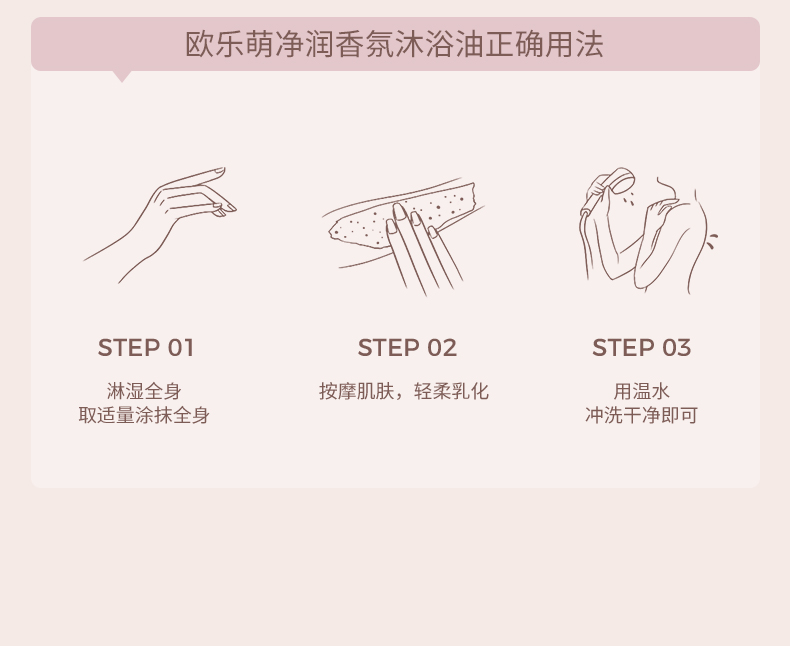 欧乐萌净润香氛沐浴油正确用法

STEP 01

淋湿全身
取适量涂抹全身

STEP 02

按摩肌肤，轻柔乳化

STEP 03

用温水
冲洗干净即可