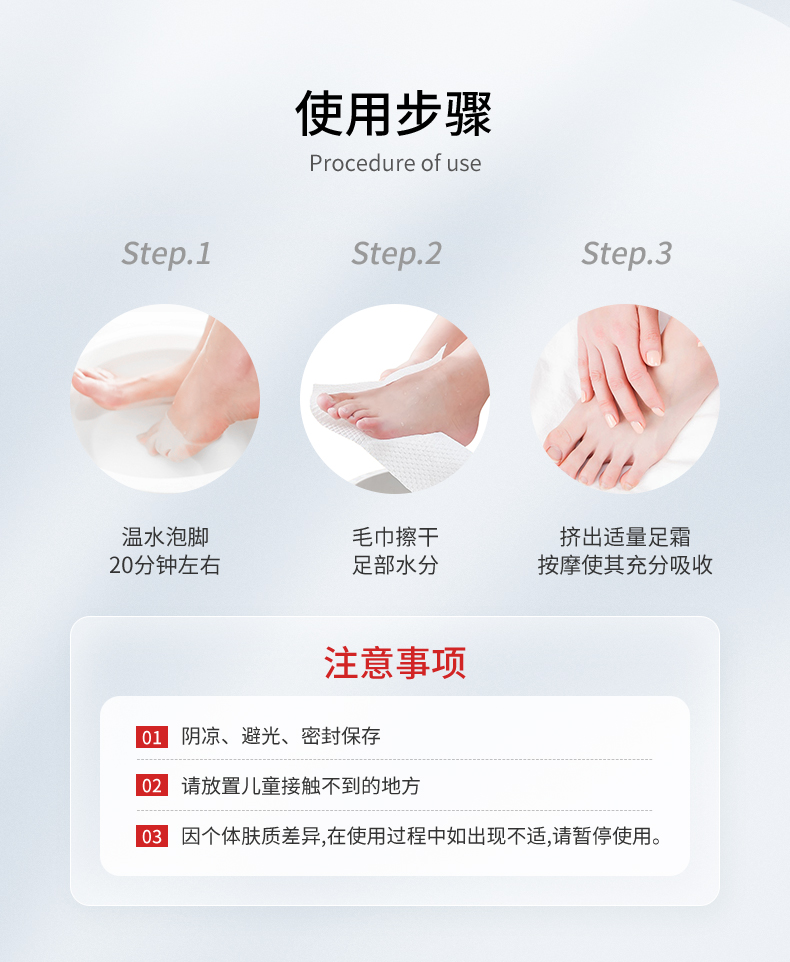 使用步骤
Procedure of use

Step.1

温水泡脚
20分钟左右

Step.2

毛巾擦干
足部水分

Step.3

挤出适量足霜
按摩使其充分吸收

注意事项

01 阴凉、避光、密封保存

02 请放置儿童接触不到的地方

03 因个体肤质差异,在使用过程中如出现不适,请暂停使用。