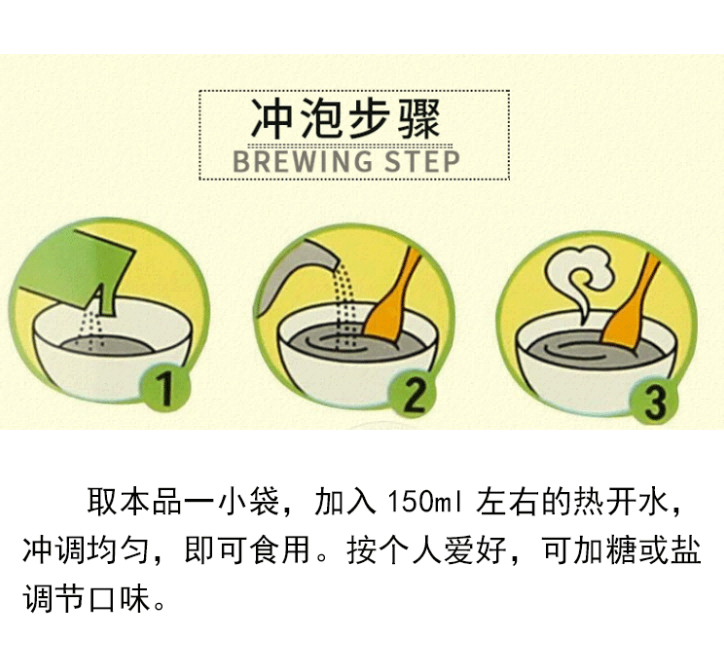 冲泡步骤
BREWING STEP

1

2

3

取本品一小袋，加入 150ml 左右的热开水，冲调均匀，即可食用。按个人爱好，可加糖或盐调节口味。