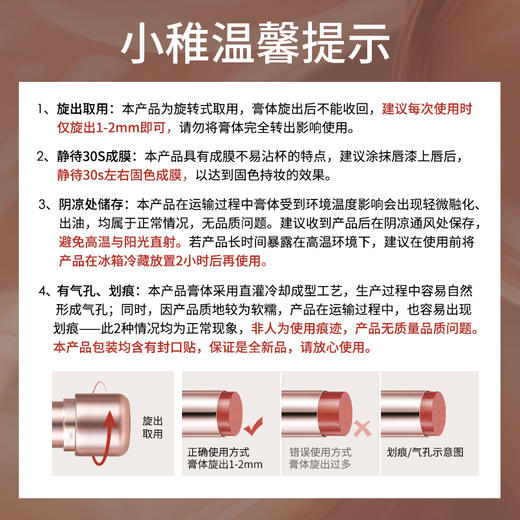 小稚温馨提示

1、旋出取用：本产品为旋转式取用，膏体旋出后不能收回，建议每次使用时仅旋出1-2mm即可，请勿将膏体完全转出影响使用。

2、静待30S成膜：本产品具有成膜不易沾杯的特点，建议涂抹唇漆上唇后，静待30s左右固色成膜，以达到固色持妆的效果。

3、阴凉处储存：本产品在运输过程中膏体受到环境温度影响会出现轻微融化、出油，均属于正常情况，无品质问题。建议收到产品后在阴凉通风处保存，避免高温与阳光直射。若产品长时间暴露在高温环境下，建议在使用前将产品在冰箱冷藏放置2小时后再使用。

4、有气孔、划痕：本产品膏体采用直灌冷却成型工艺，生产过程中容易自然形成气孔；同时，因产品质地较为软糯，产品在运输过程中，也容易出现划痕——此2种情况均为正常现象，非人为使用痕迹，产品无质量品质问题。本产品包装均含有封口贴，保证是全新品，请放心使用。

旋出取用

正确使用方式
膏体旋出1-2mm

错误使用方式
膏体旋出过多

划痕/气孔示意图