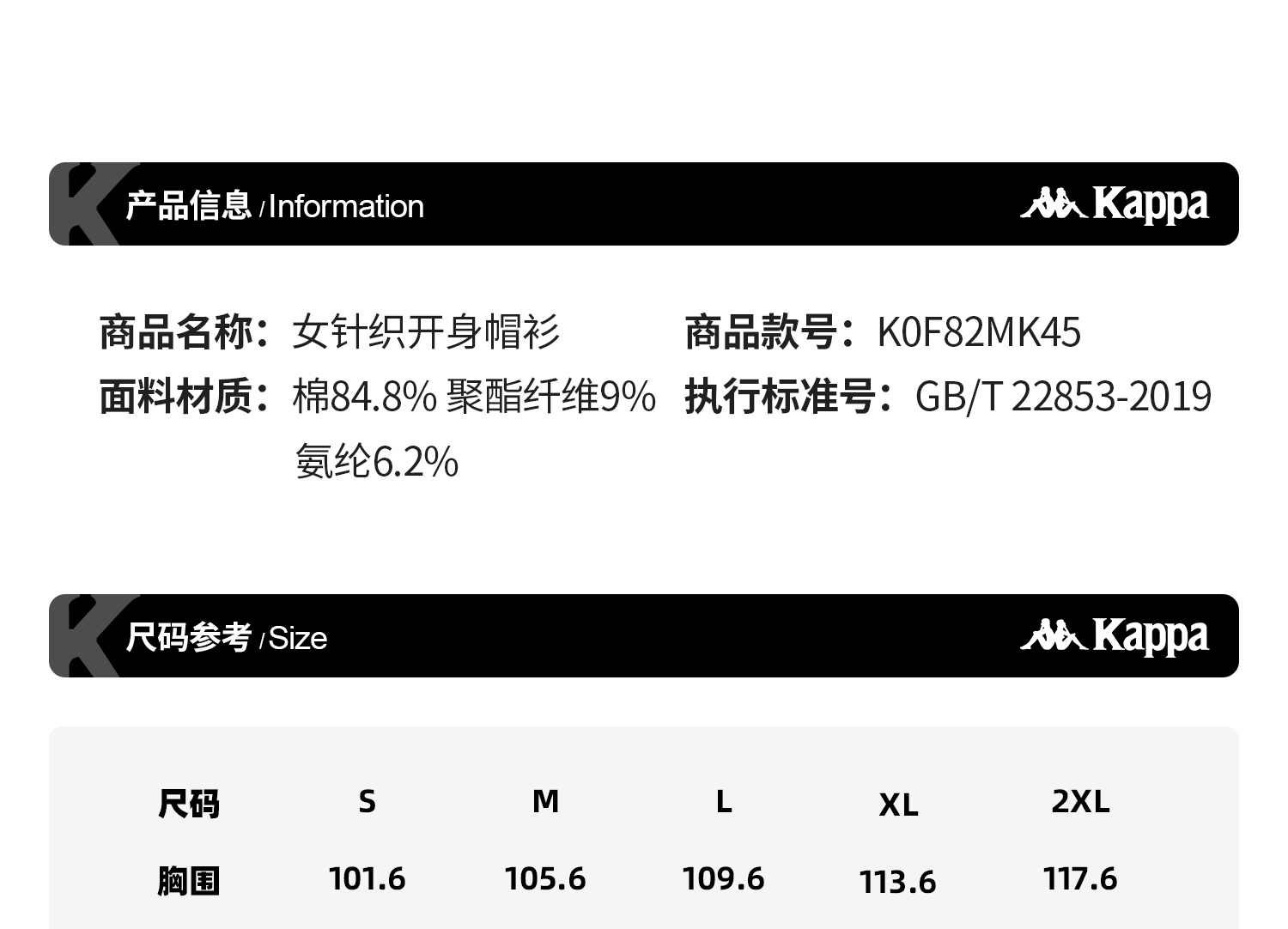 产品信息 / Information

Kappa

商品名称：女针织开身帽衫

面料材质：棉84.8% 聚酯纤维9% 氨纶6.2%

商品款号：K0F82MK45

执行标准号：GB/T 22853-2019

尺码参考 / Size

Kappa

| 尺码 | S | M | L | XL | 2XL |
|---|---|---|---|---|---|
| 胸围 | 101.6 | 105.6 | 109.6 | 113.6 | 117.6 |