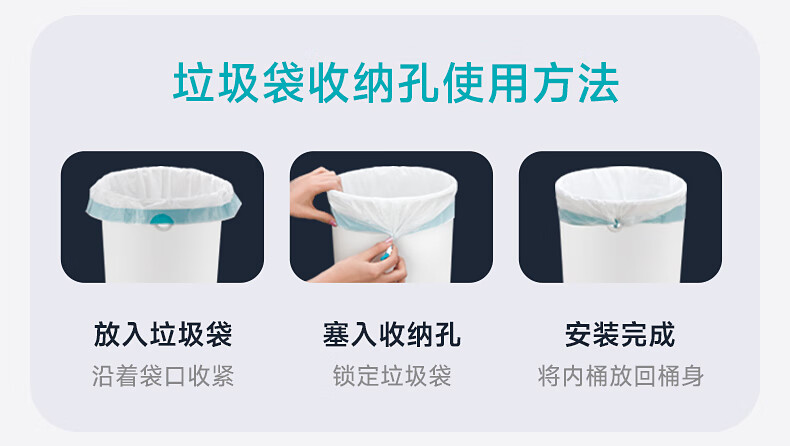 垃圾袋收纳孔使用方法

放入垃圾袋
沿着袋口收紧

塞入收纳孔
锁定垃圾袋

安装完成
将内桶放回桶身