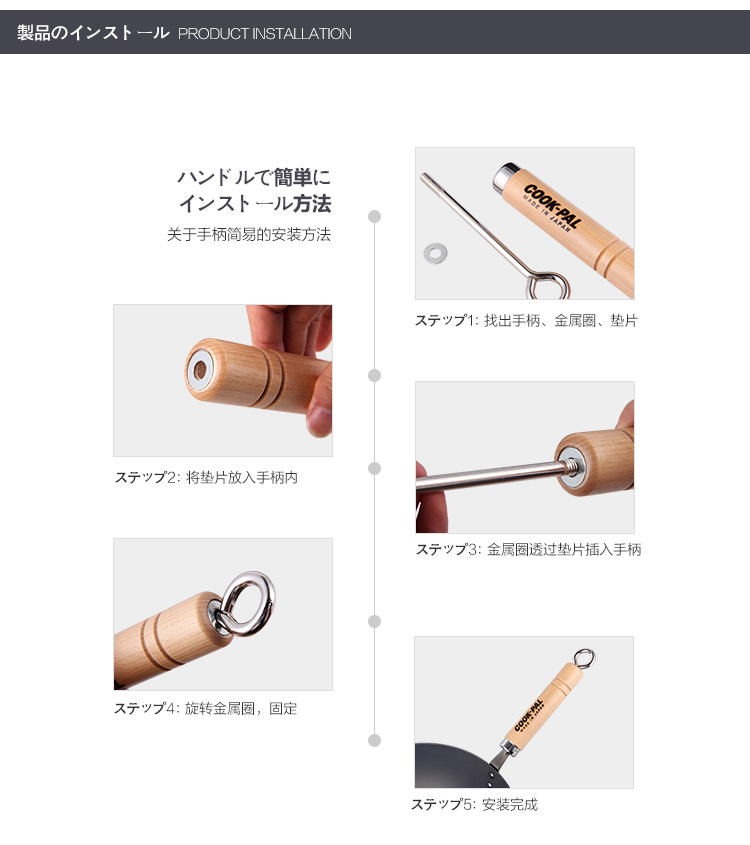 製品のインストール PRODUCT INSTALLATION

ハンドルで簡単に
インストール方法
关于手柄简易的安装方法

COOK-PAL
MADE IN JAPAN

ステップ1: 找出手柄、金属圈、垫片

ステップ2: 将垫片放入手柄内

ステップ3: 金属圈透过垫片插入手柄

ステップ4: 旋转金属圈，固定

COOK-PAL
MADE IN JAPAN

ステップ5: 安装完成